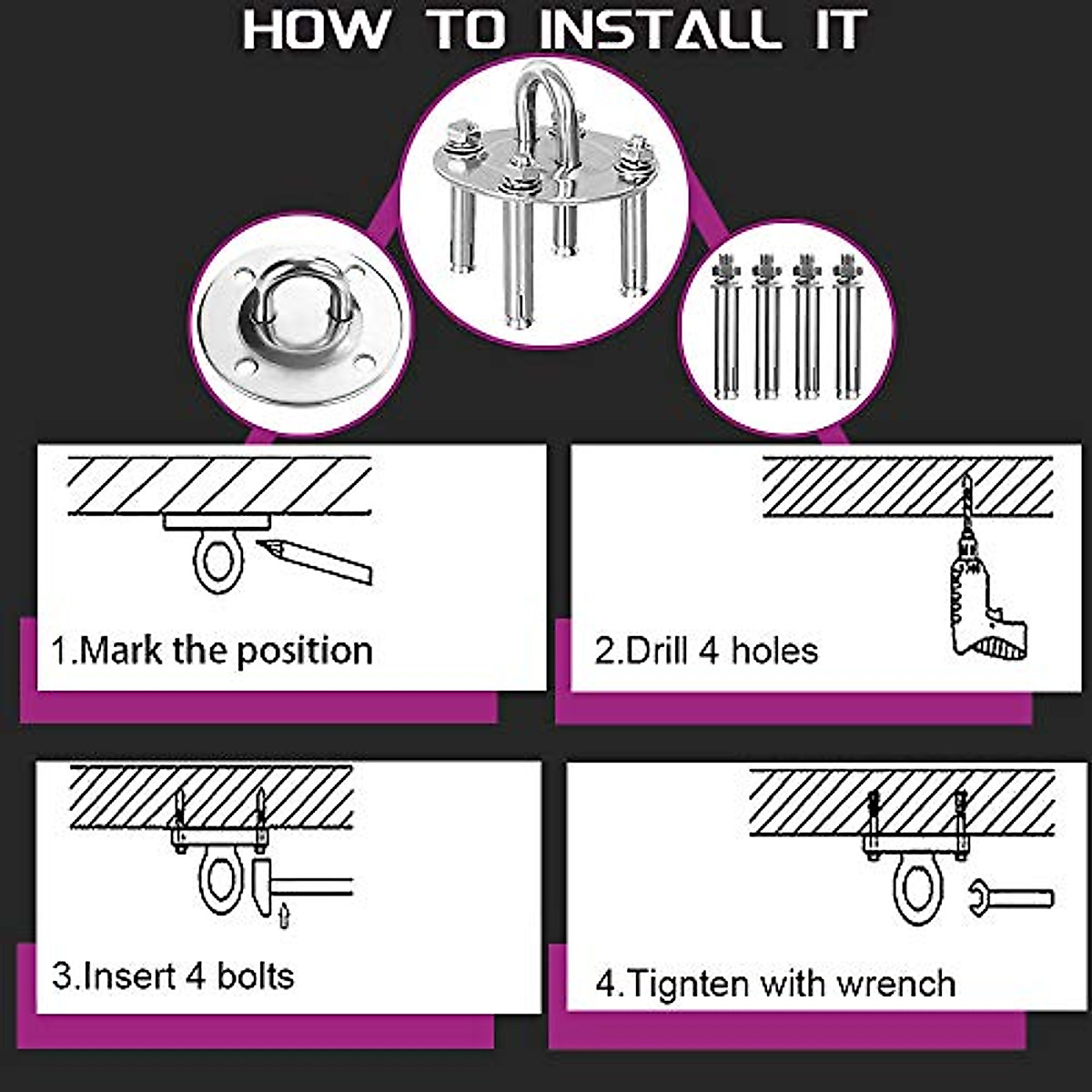 HOW TO INSTALL IT

1.Mark the position

2.Drill 4 holes

3.Insert 4 bolts

4.Tignten with wrench