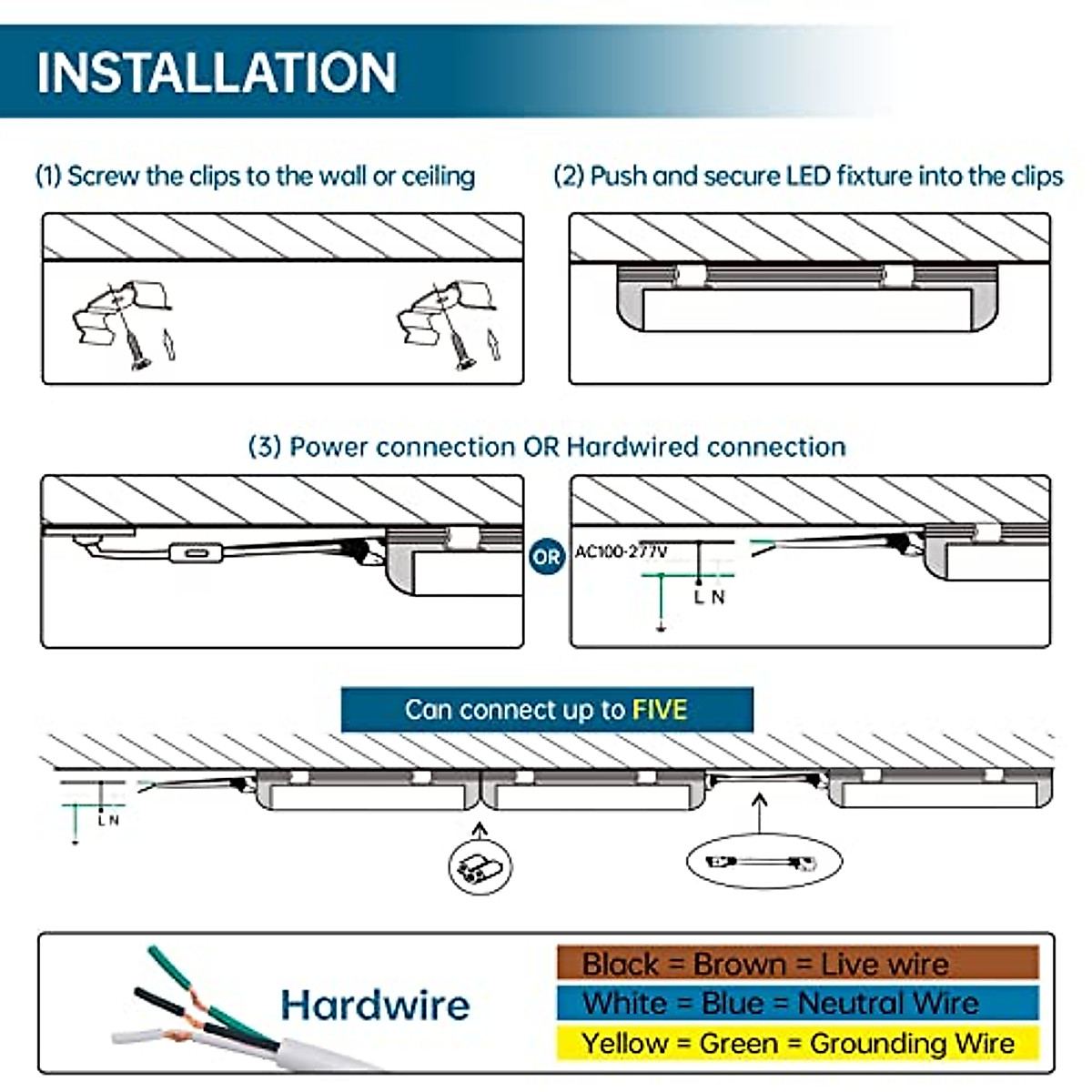 INSTALLATION

(1) Screw the clips to the wall or ceiling

(2) Push and secure LED fixture into the clips

(3) Power connection OR Hardwired connection

OR

AC100-277V

L N

Can connect up to FIVE

L N

Hardwire

Black = Brown = Live wire

White = Blue = Neutral Wire

Yellow = Green = Grounding Wire