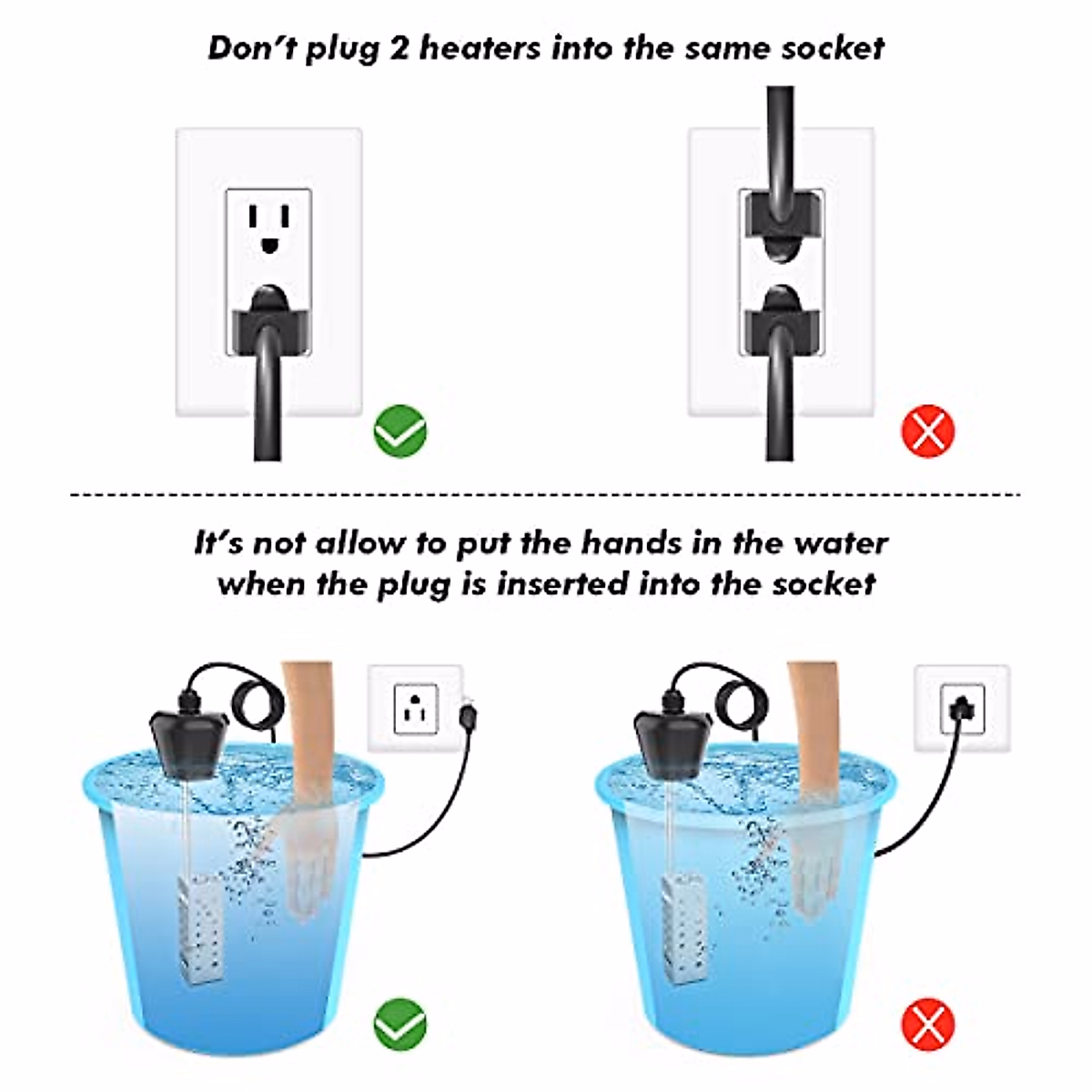 Don't plug 2 heaters into the same socket

It's not allow to put the hands in the water when the plug is inserted into the socket