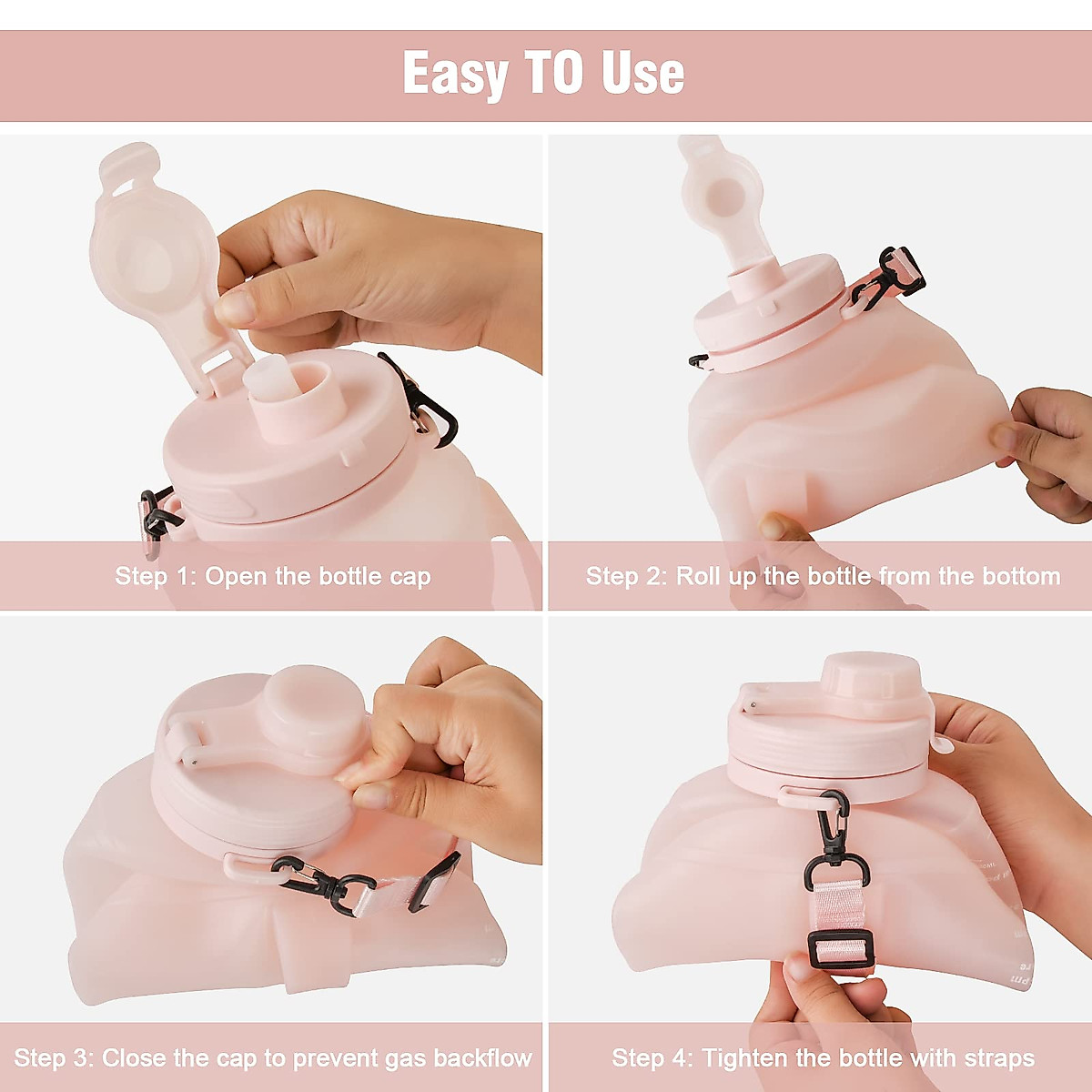 Easy TO Use

Step 1: Open the bottle cap

Step 2: Roll up the bottle from the bottom

Step 3: Close the cap to prevent gas backflow

Step 4: Tighten the bottle with straps