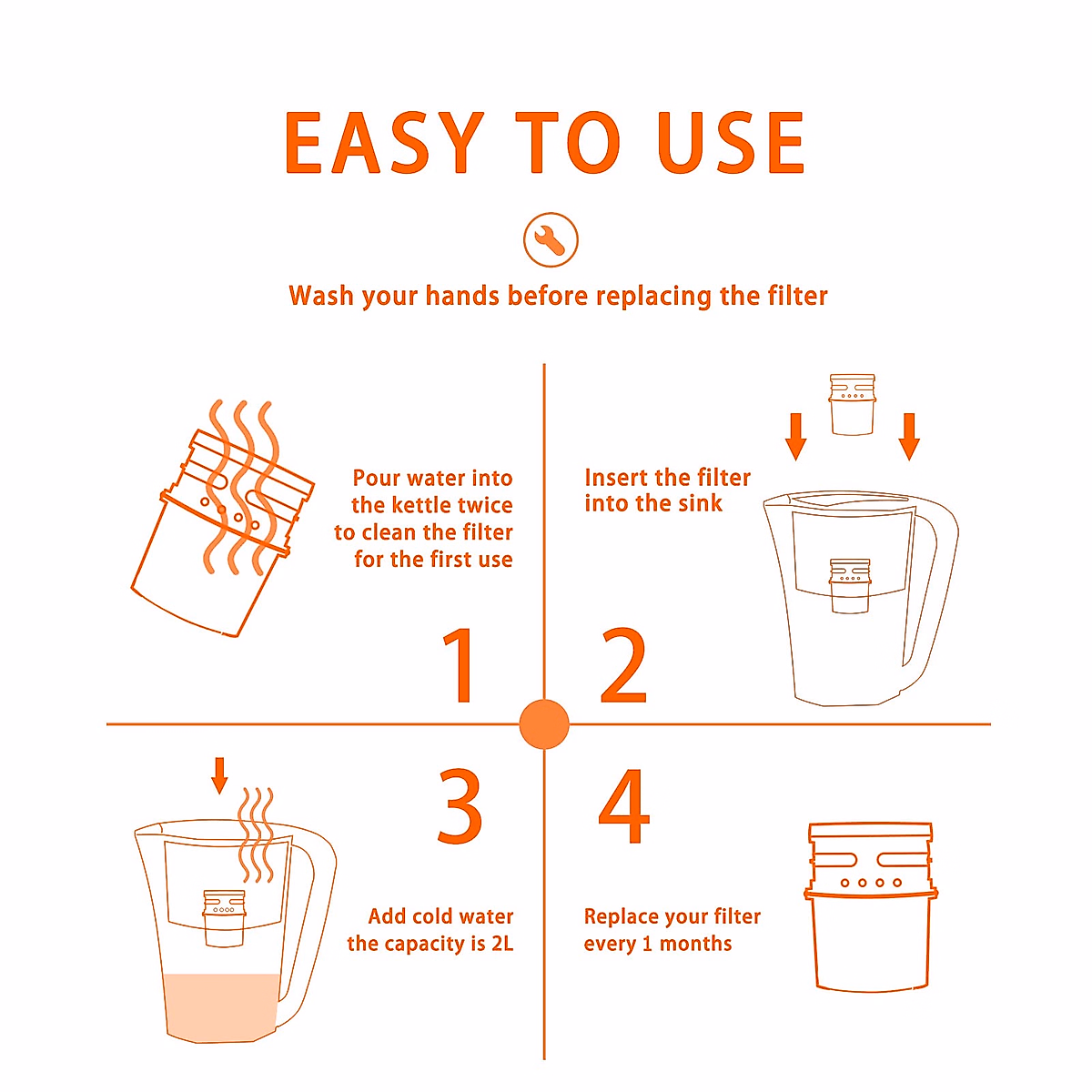 EASY TO USE

Wash your hands before replacing the filter

Pour water into the kettle twice to clean the filter for the first use

1

Insert the filter into the sink

2

3

Add cold water the capacity is 2L

4

Replace your filter every 1 months