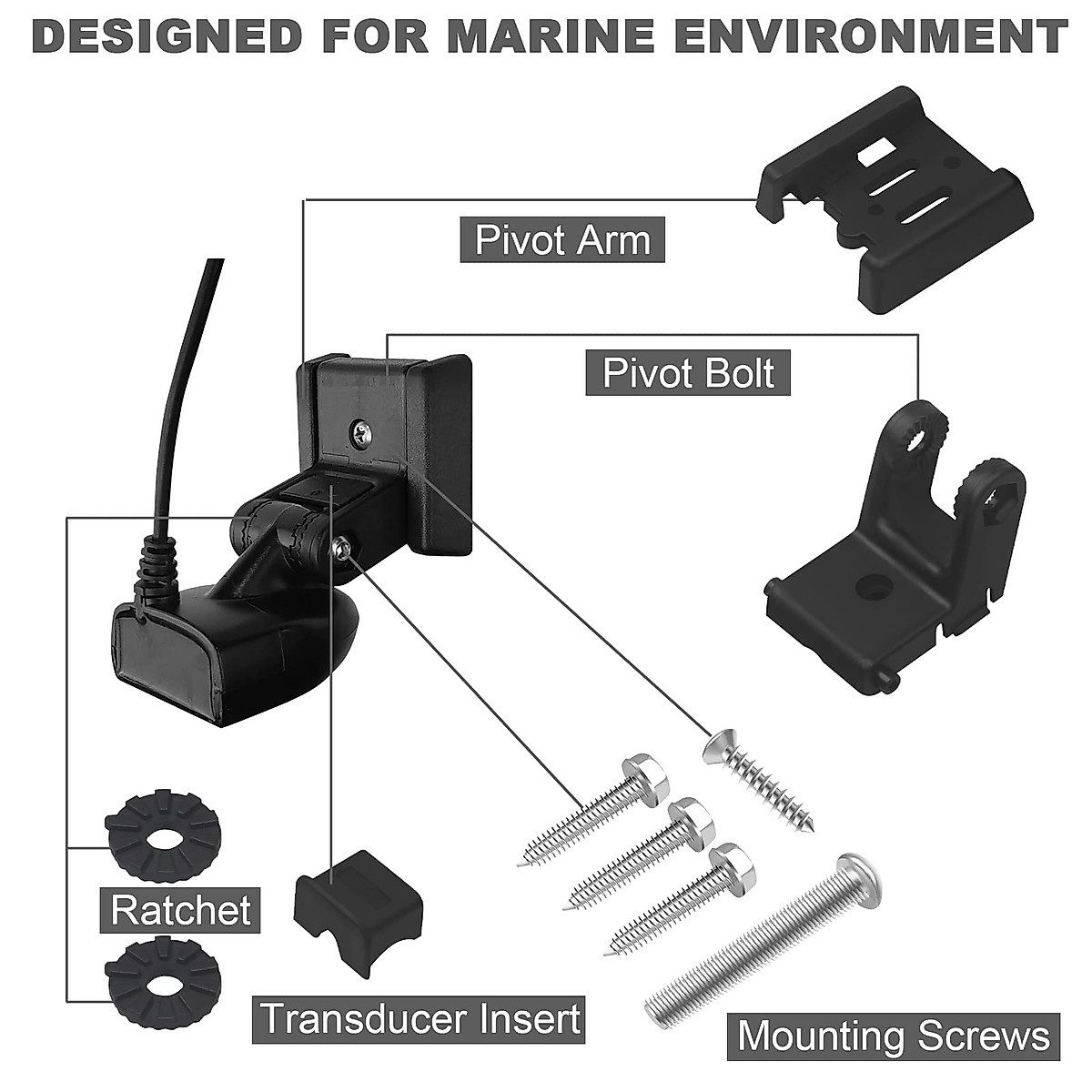 DESIGNED FOR MARINE ENVIRONMENT

Pivot Arm

Pivot Bolt

Ratchet

Transducer Insert

Mounting Screws