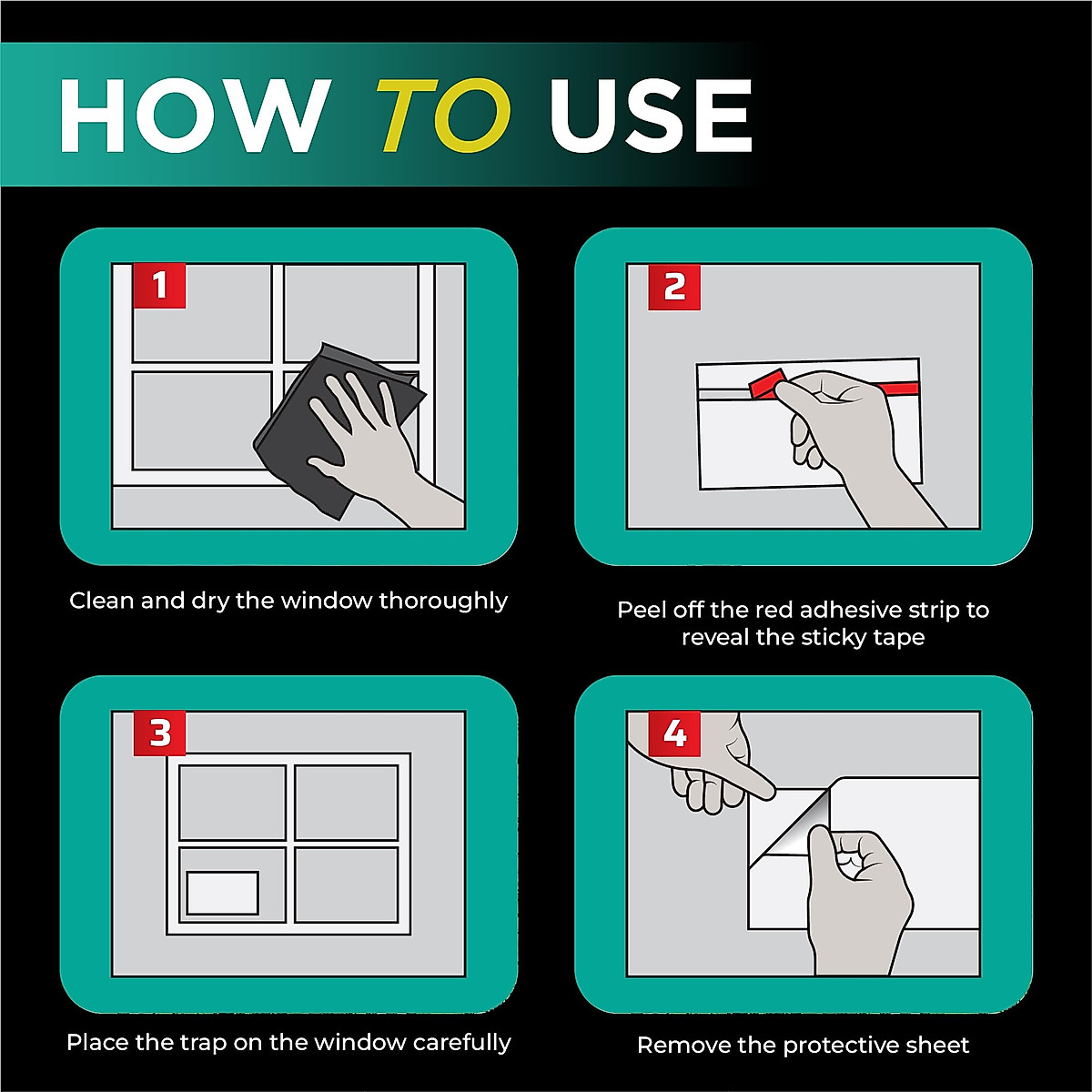 HOW TO USE

1

Clean and dry the window thoroughly

2

Peel off the red adhesive strip to reveal the sticky tape

3

Place the trap on the window carefully

4

Remove the protective sheet