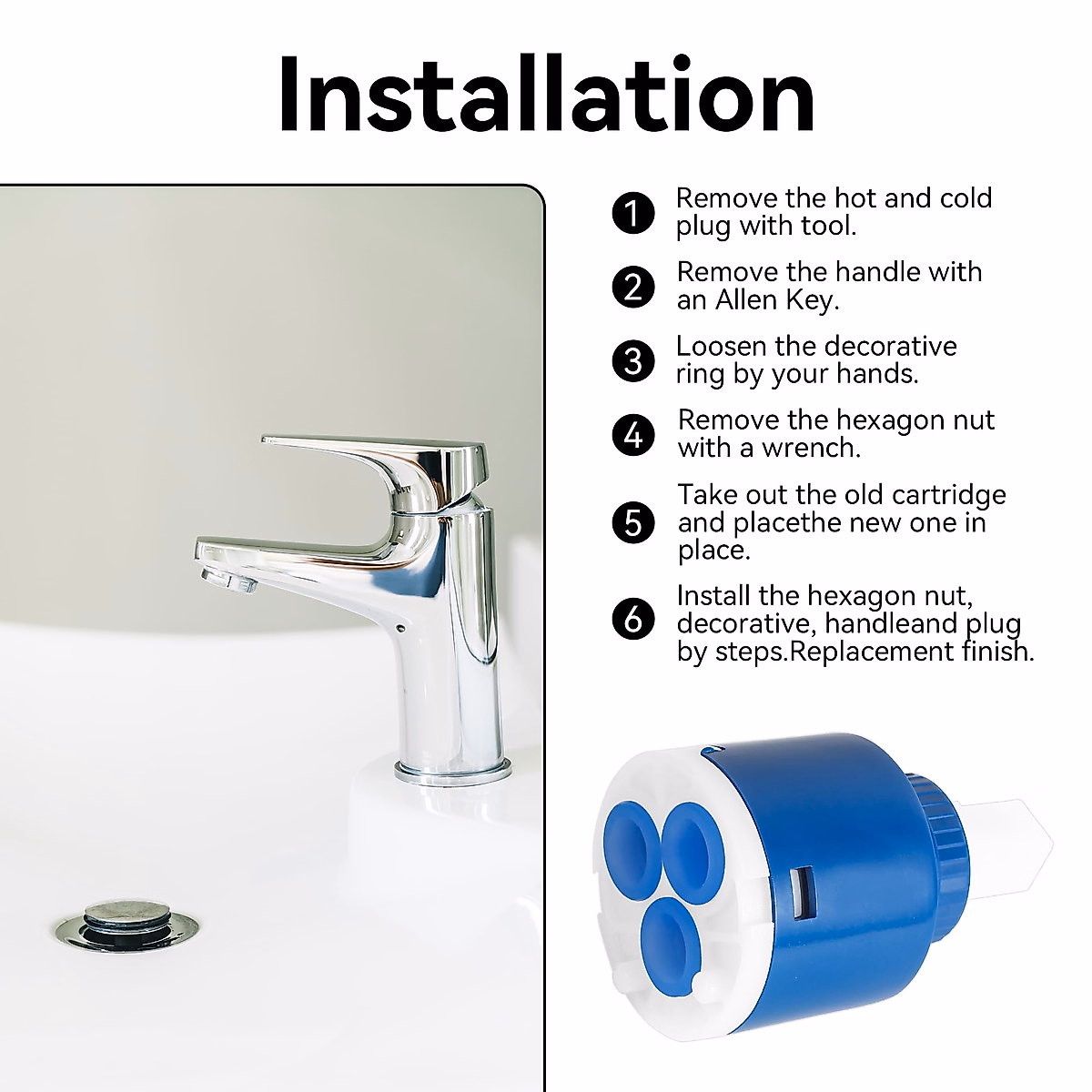 Installation

1 Remove the hot and cold plug with tool.

2 Remove the handle with an Allen Key.

3 Loosen the decorative ring by your hands.

4 Remove the hexagon nut with a wrench.

5 Take out the old cartridge and placethe new one in place.

6 Install the hexagon nut, decorative, handleand plug by steps.Replacement finish.