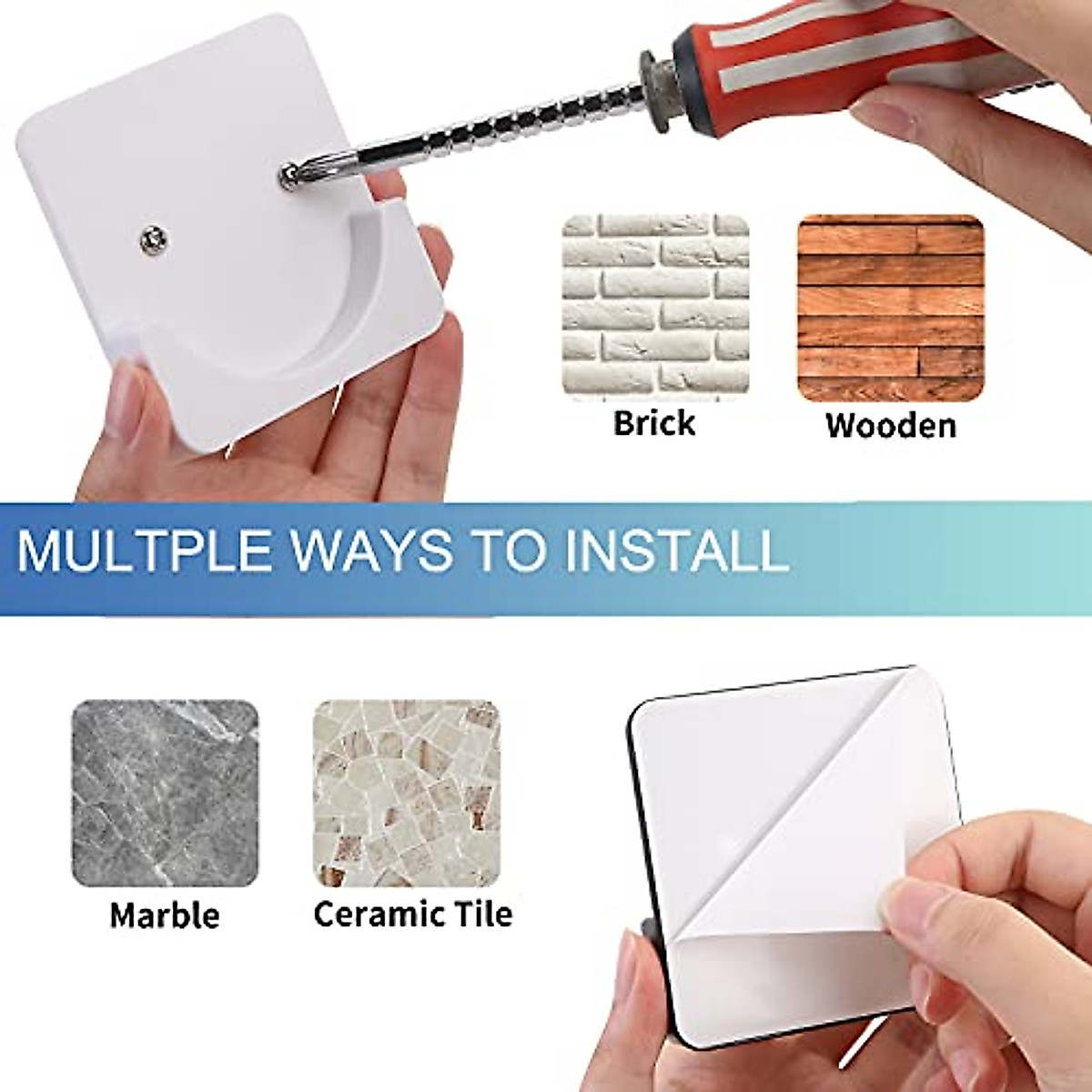 Brick

Wooden

MULTPLE WAYS TO INSTALL

Marble

Ceramic Tile