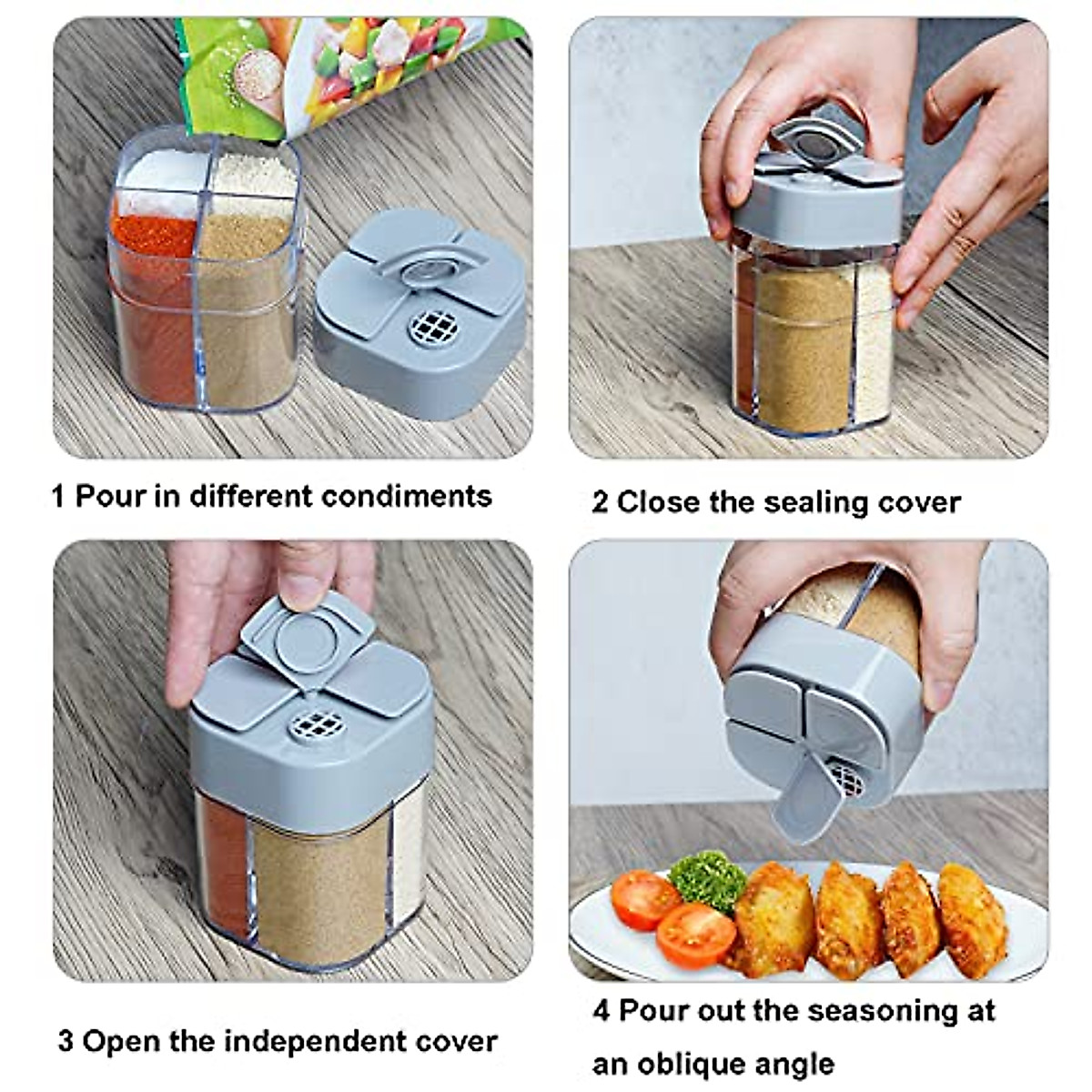 1 Pour in different condiments

2 Close the sealing cover

3 Open the independent cover

4 Pour out the seasoning at an oblique angle