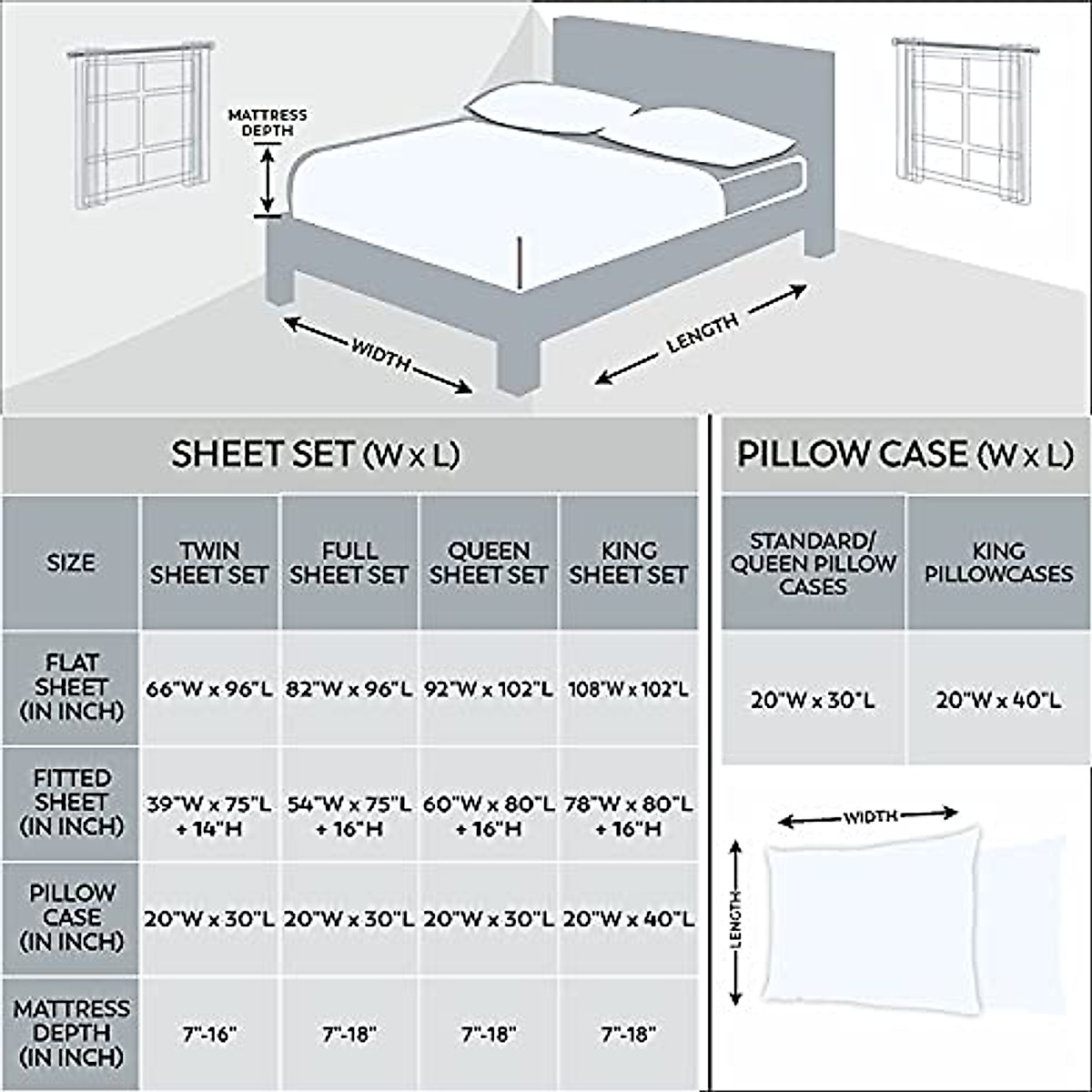 MATTRESS DEPTH

WIDTH

LENGTH

SHEET SET (W x L)

| SIZE | TWIN SHEET SET | FULL SHEET SET | QUEEN SHEET SET | KING SHEET SET |
|---|---|---|---|---|
| FLAT SHEET (IN INCH) | 66"W x 96"L | 82"W x 96"L | 92"W x 102"L | 108"W x 102"L |
| FITTED SHEET (IN INCH) | 39"W x 75"L + 14"H | 54"W x 75"L + 16"H | 60"W x 80"L + 16"H | 78"W x 80"L + 16"H |
| PILLOW CASE (IN INCH) | 20"W x 30"L | 20"W x 30"L | 20"W x 30"L | 20"W x 40"L |
| MATTRESS DEPTH (IN INCH) | 7"-16" | 7"-18" | 7"-18" | 7"-18" |

PILLOW CASE (W x L)

| STANDARD/ QUEEN PILLOW CASES | KING PILLOWCASES |
|---|---|
| 20"W x 30"L | 20"W x 40"L |

WIDTH

LENGTH