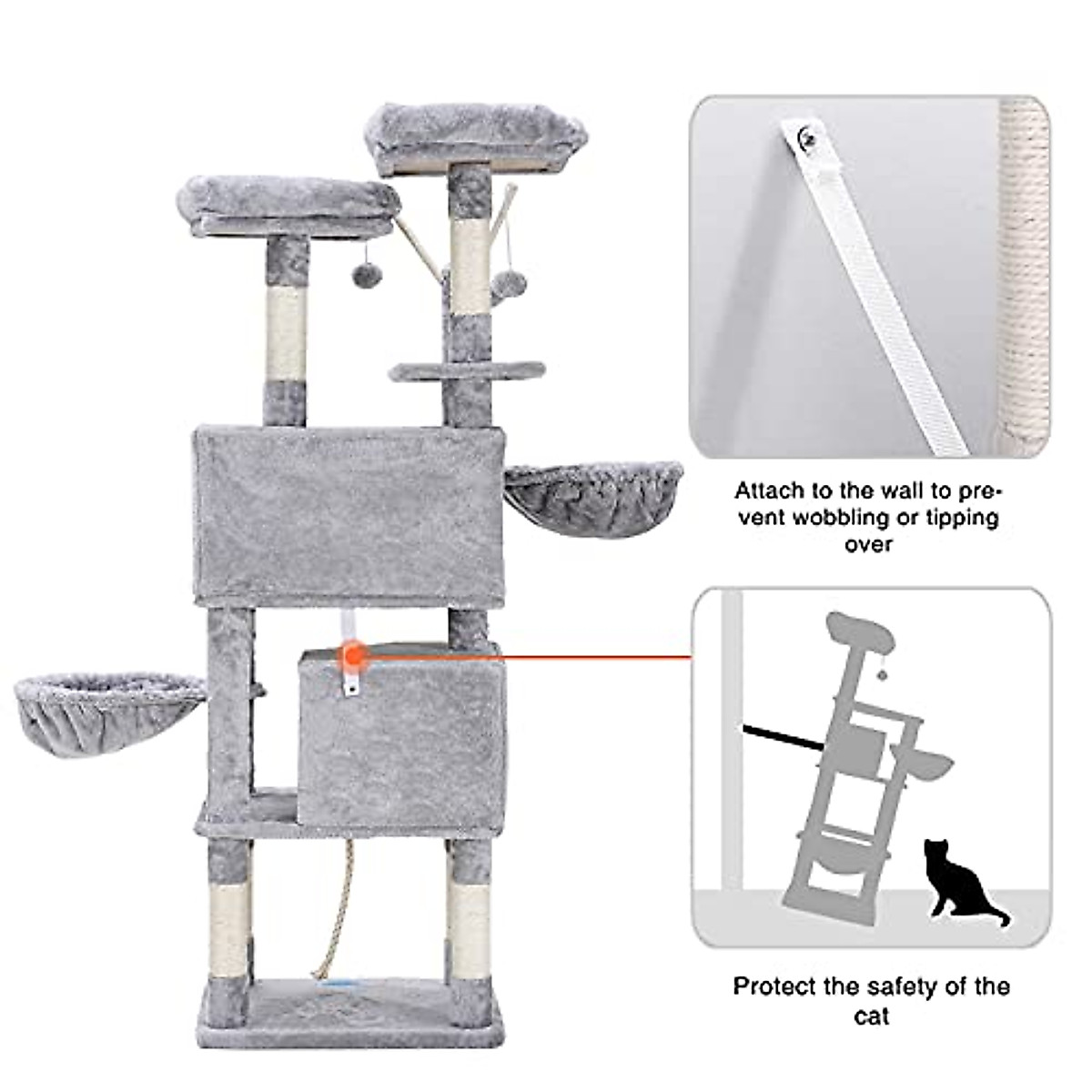 Attach to the wall to prevent wobbling or tipping over

Protect the safety of the cat