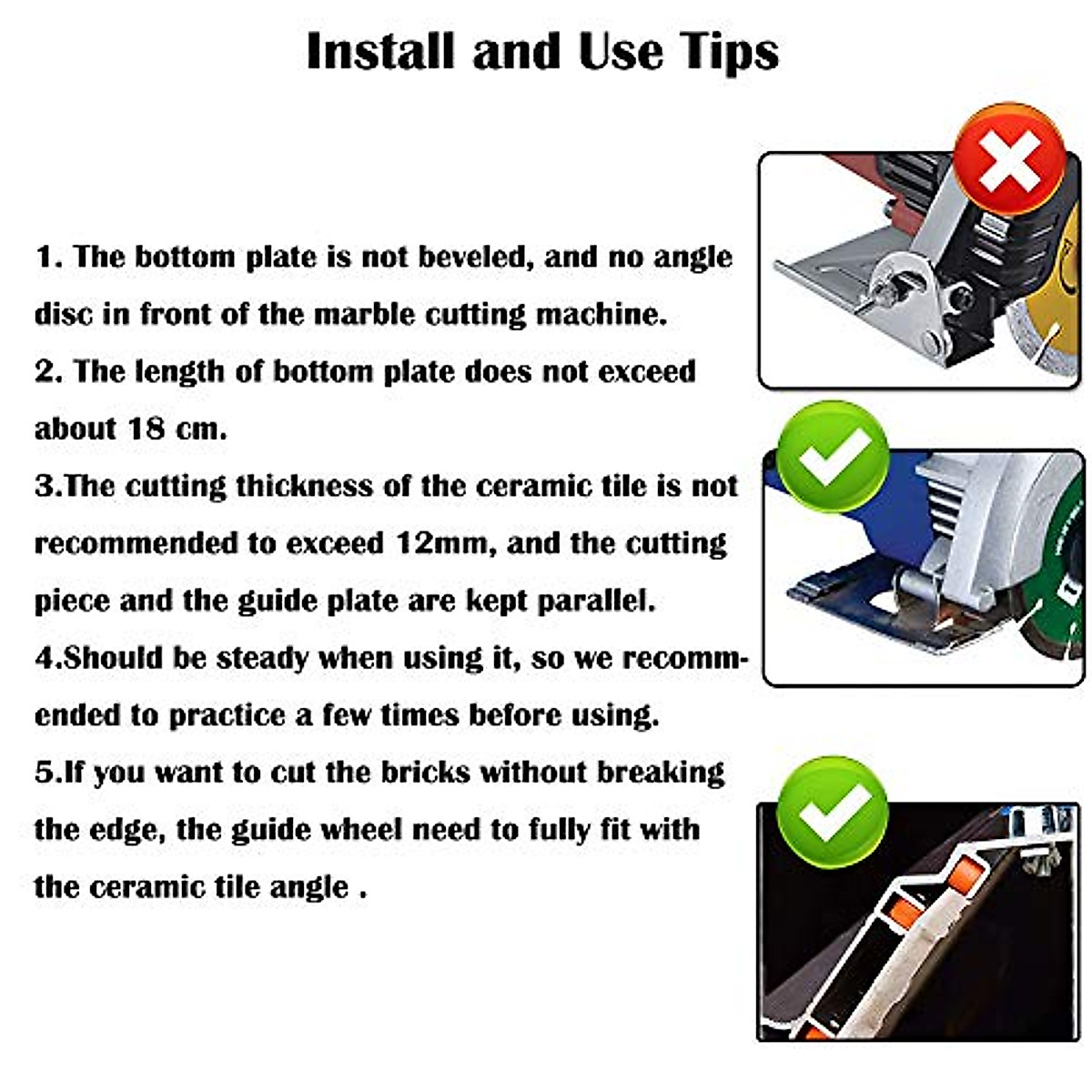 Install and Use Tips

1. The bottom plate is not beveled, and no angle disc in front of the marble cutting machine.
2. The length of bottom plate does not exceed about 18 cm.
3.The cutting thickness of the ceramic tile is not recommended to exceed 12mm, and the cutting piece and the guide plate are kept parallel.
4.Should be steady when using it, so we recommended to practice a few times before using.
5.If you want to cut the bricks without breaking the edge, the guide wheel need to fully fit with the ceramic tile angle .