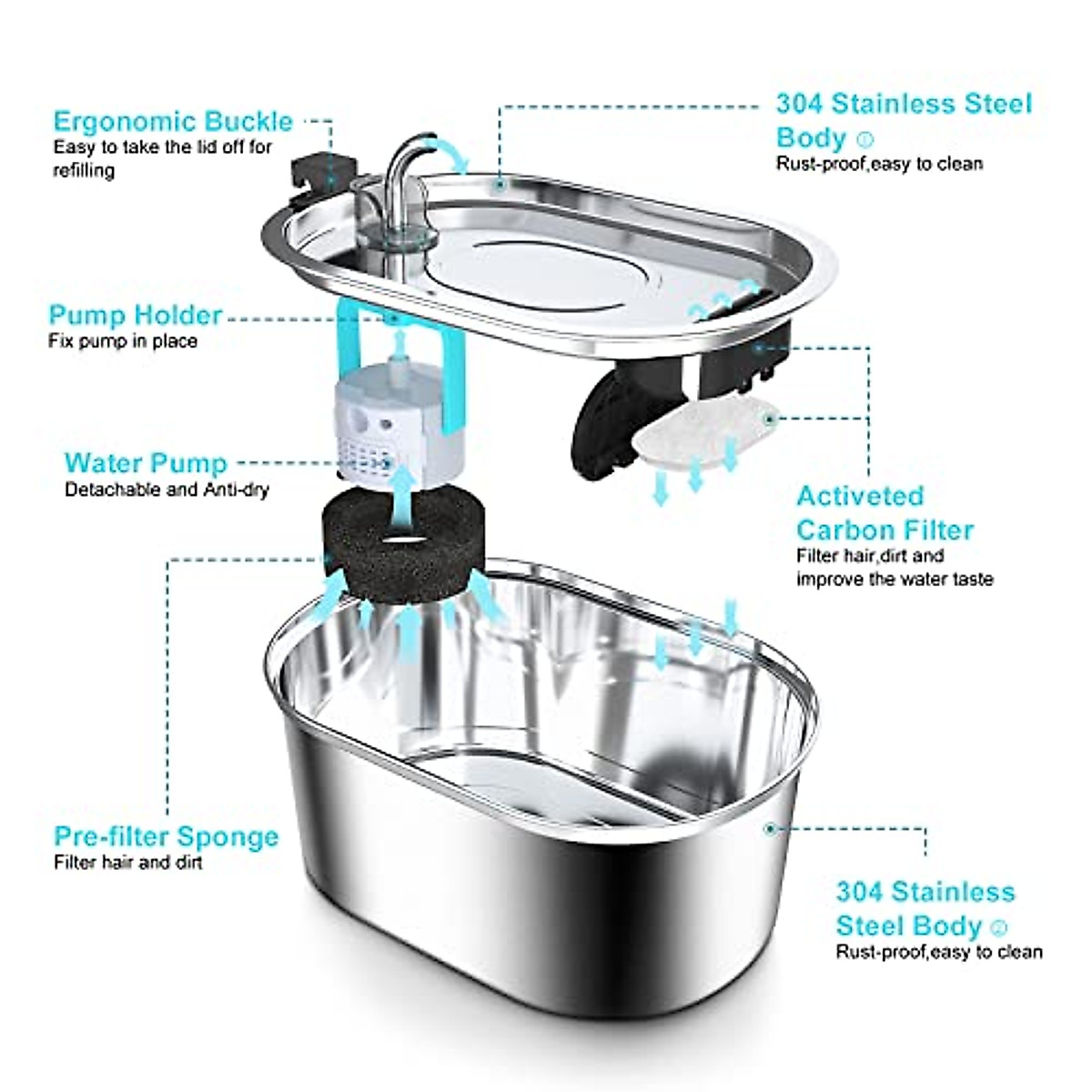 Ergonomic Buckle
Easy to take the lid off for refilling

304 Stainless Steel Body ①
Rust-proof,easy to clean

Pump Holder
Fix pump in place

Water Pump
Detachable and Anti-dry

Activeted Carbon Filter
Filter hair,dirt and improve the water taste

Pre-filter Sponge
Filter hair and dirt

304 Stainless Steel Body ②
Rust-proof,easy to clean