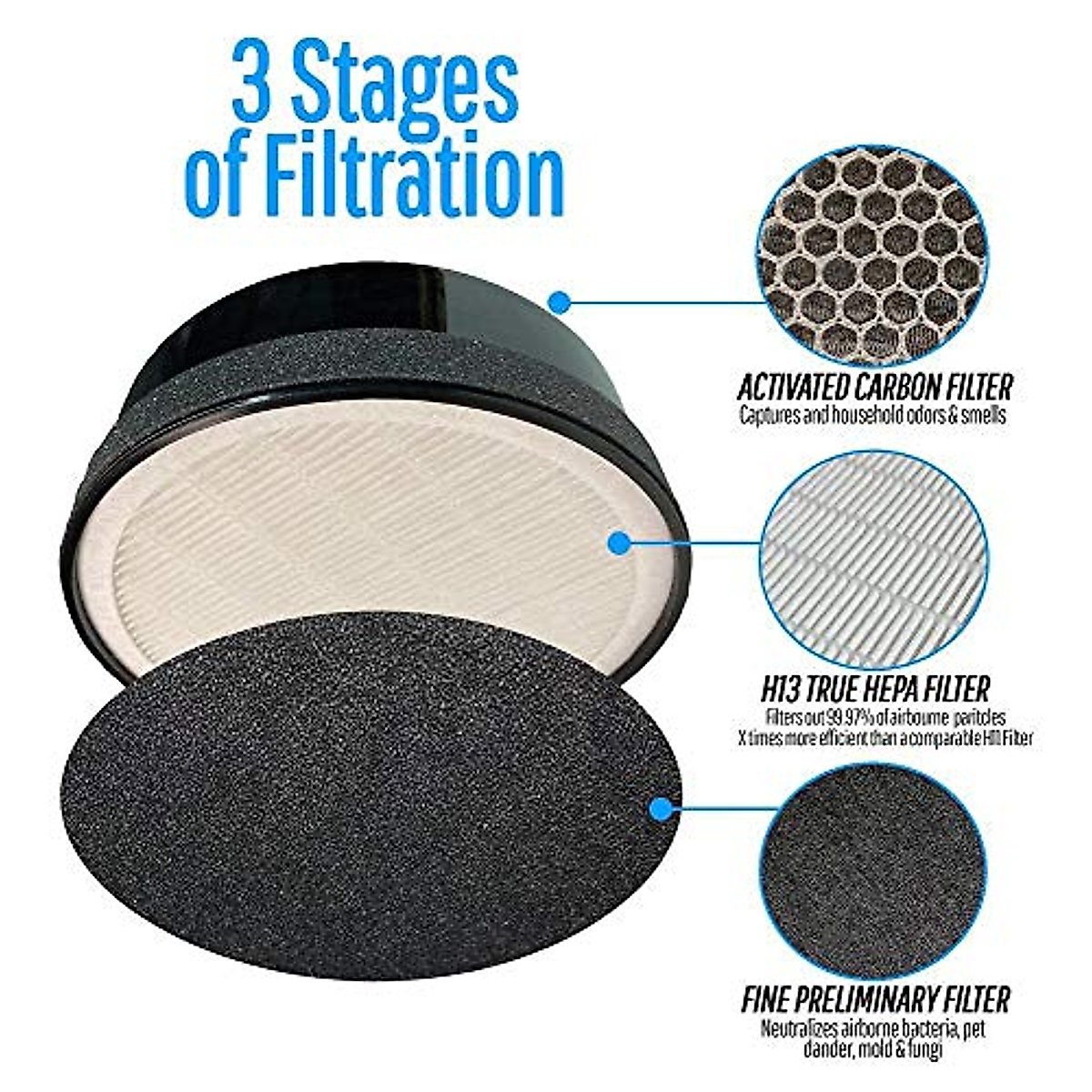 3 Stages of Filtration

ACTIVATED CARBON FILTER
Captures and household odors & smells

H13 TRUE HEPA FILTER
Filters out 99.97% of airbourne paritcles
X times more efficient than a comparable H11 Filter

FINE PRELIMINARY FILTER
Neutralizes airborne bacteria, pet dander, mold & fungi