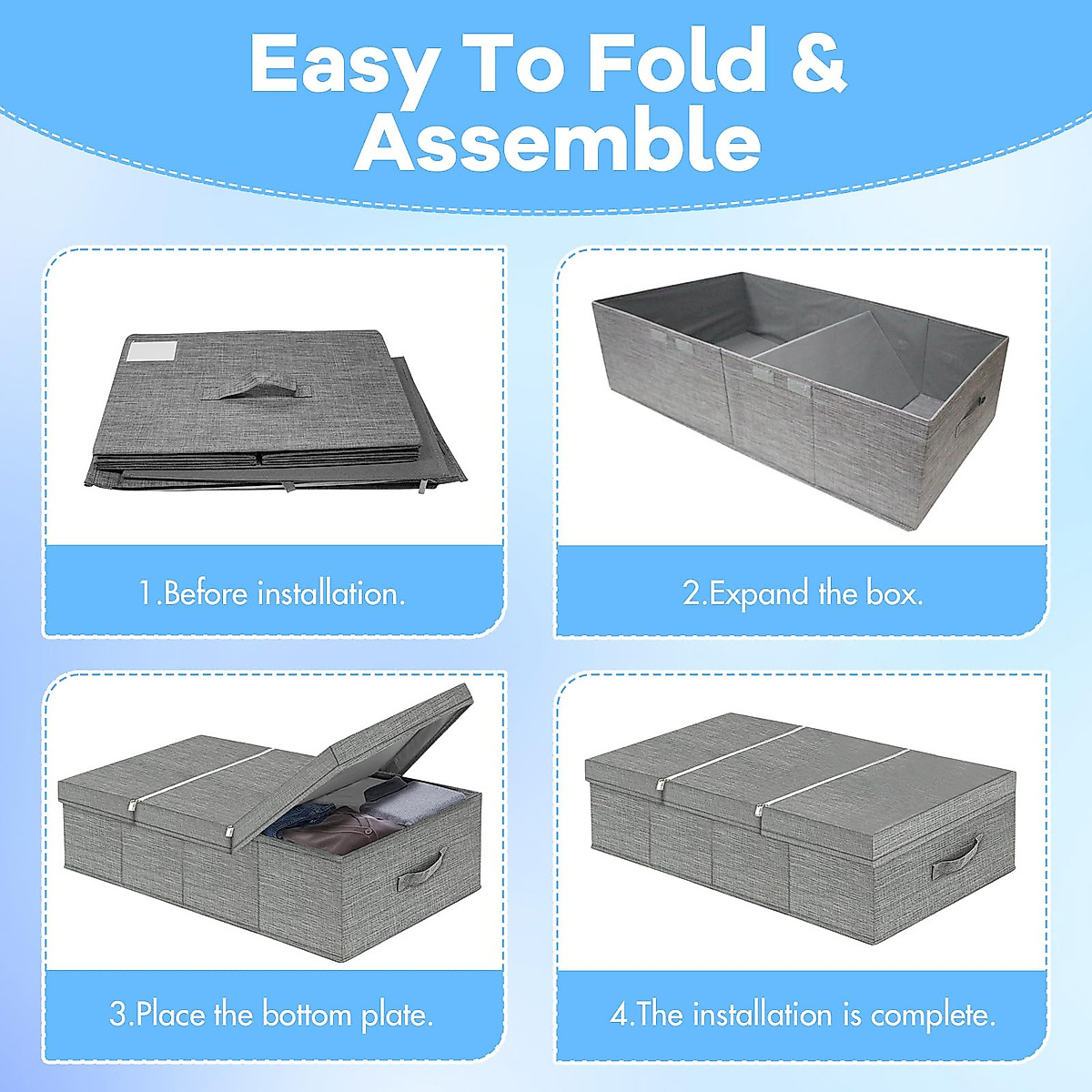 Easy To Fold & Assemble

1.Before installation.

2.Expand the box.

3.Place the bottom plate.

4.The installation is complete.