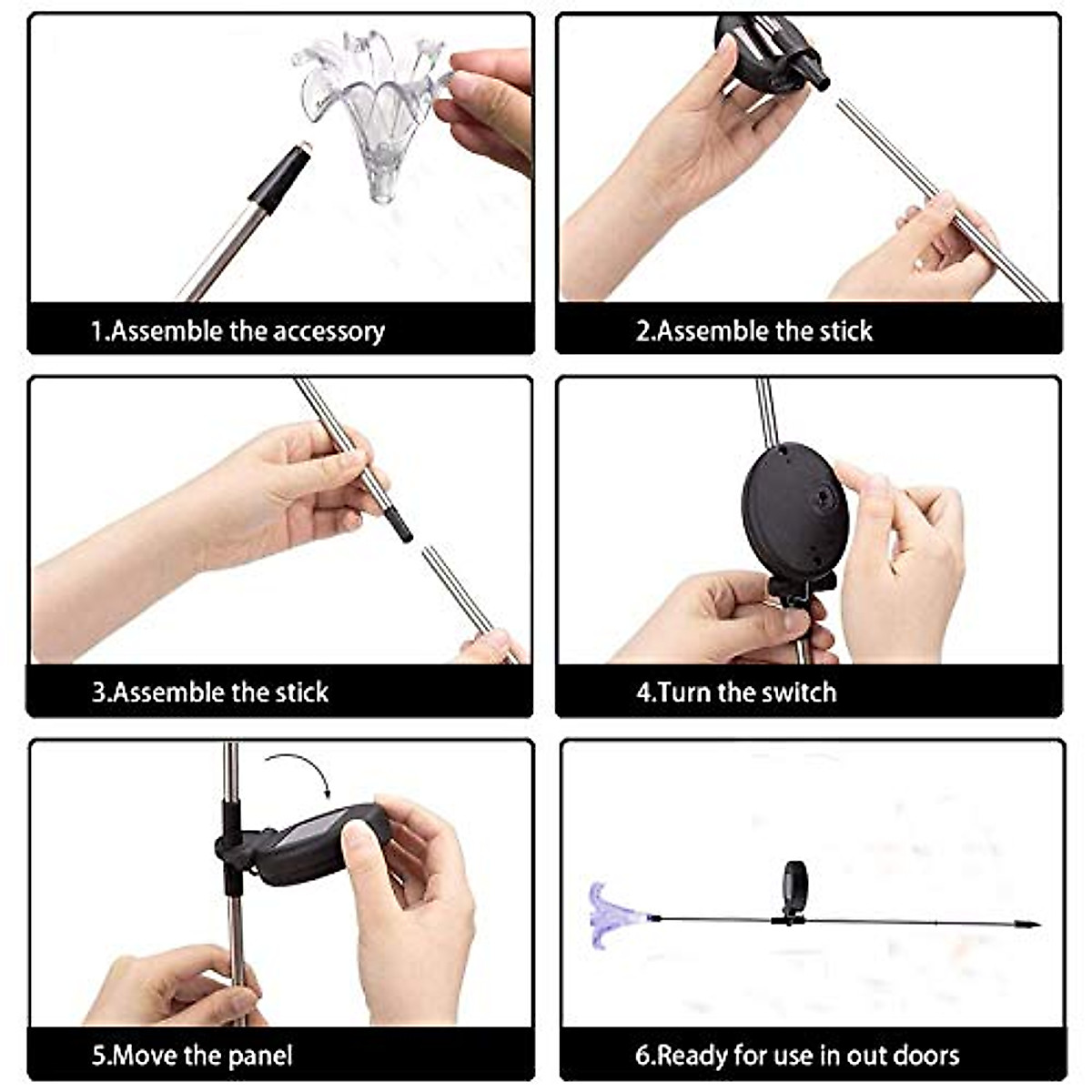 1.Assemble the accessory

2.Assemble the stick

3.Assemble the stick

4.Turn the switch

5.Move the panel

6.Ready for use in out doors