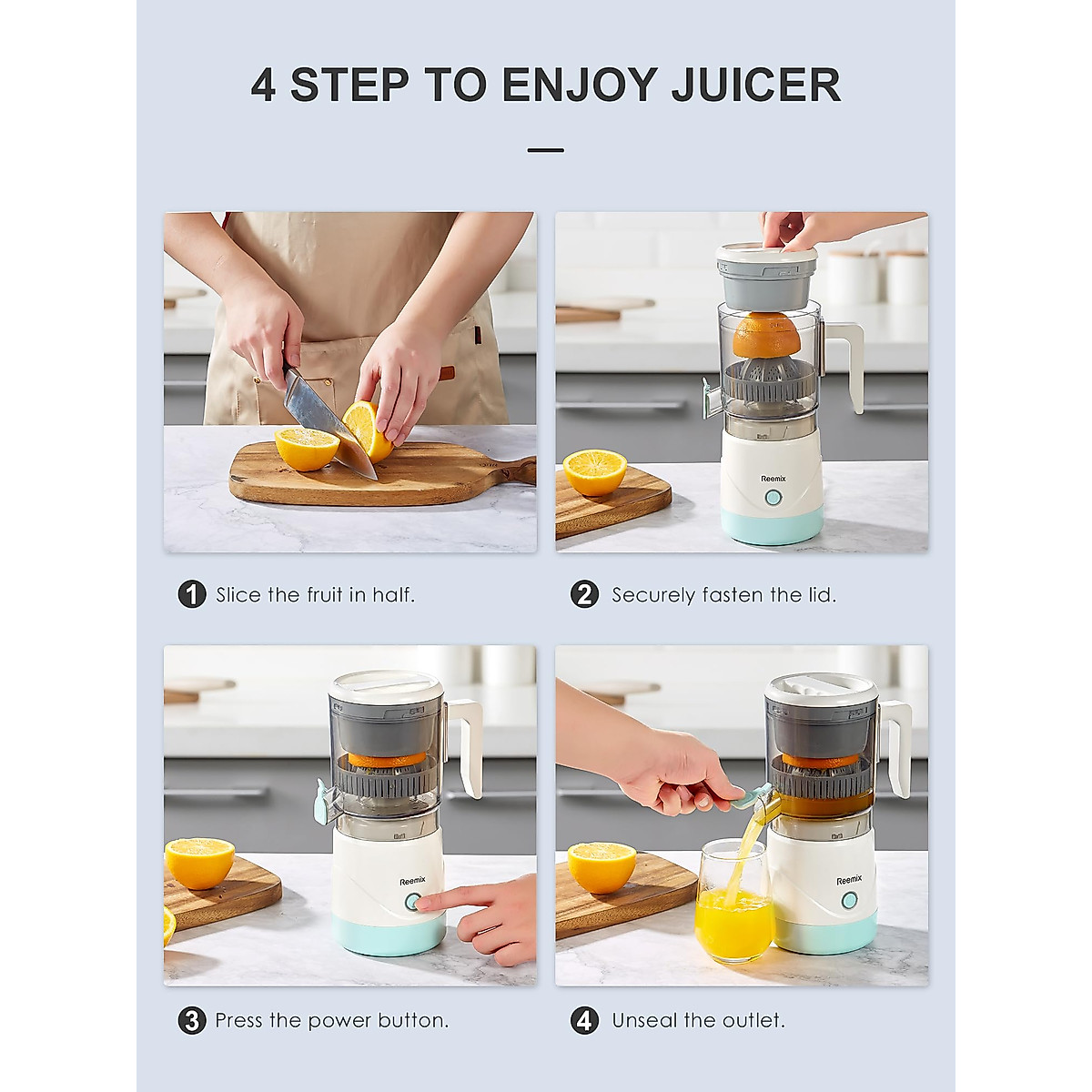 4 STEP TO ENJOY JUICER

Reemix

1 Slice the fruit in half.

2 Securely fasten the lid.

Reemix

Reemix

3 Press the power button.

4 Unseal the outlet.