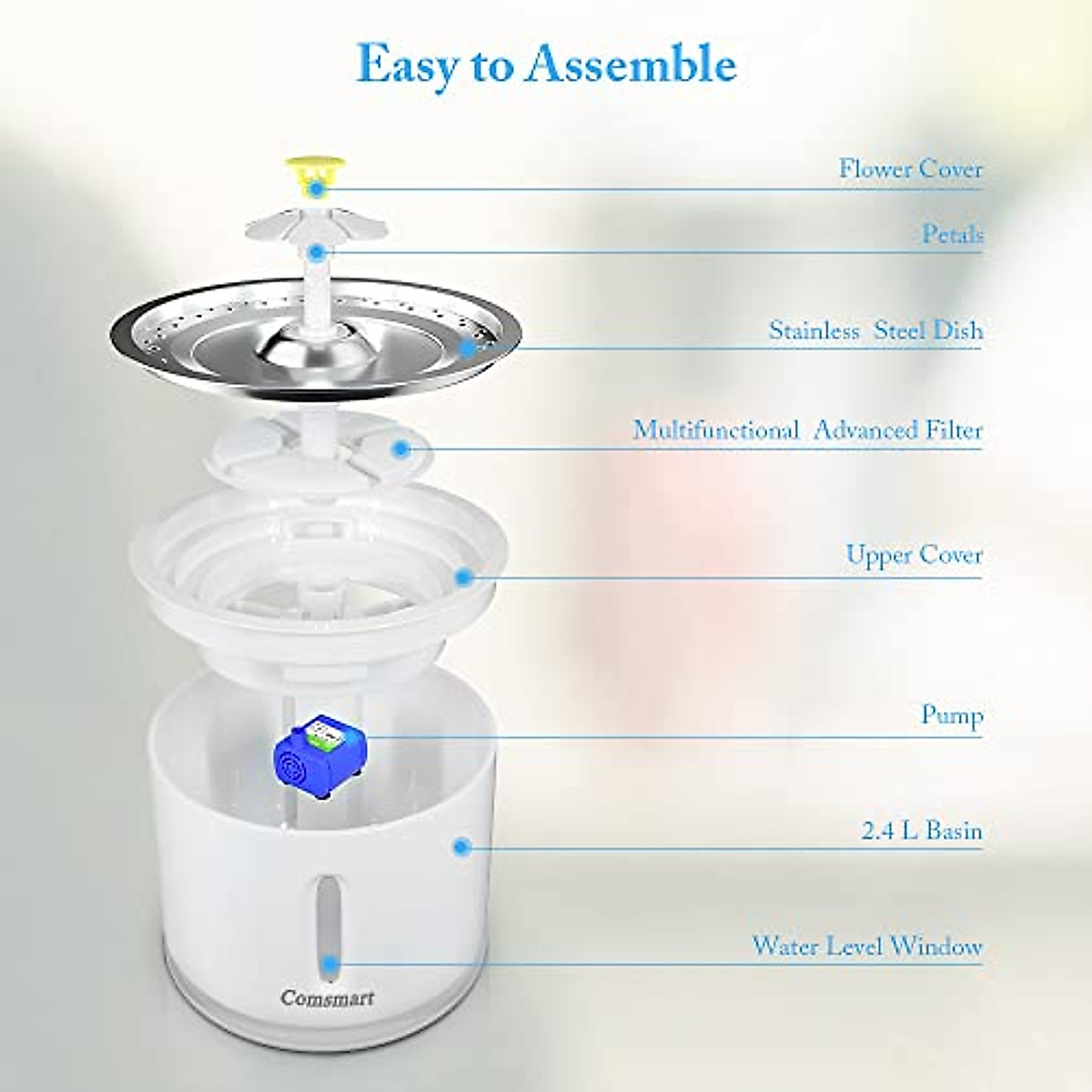 Easy to Assemble

Flower Cover

Petals

Stainless Steel Dish

Multifunctional Advanced Filter

Upper Cover

Pump

2.4 L Basin

Water Level Window

Comsmart