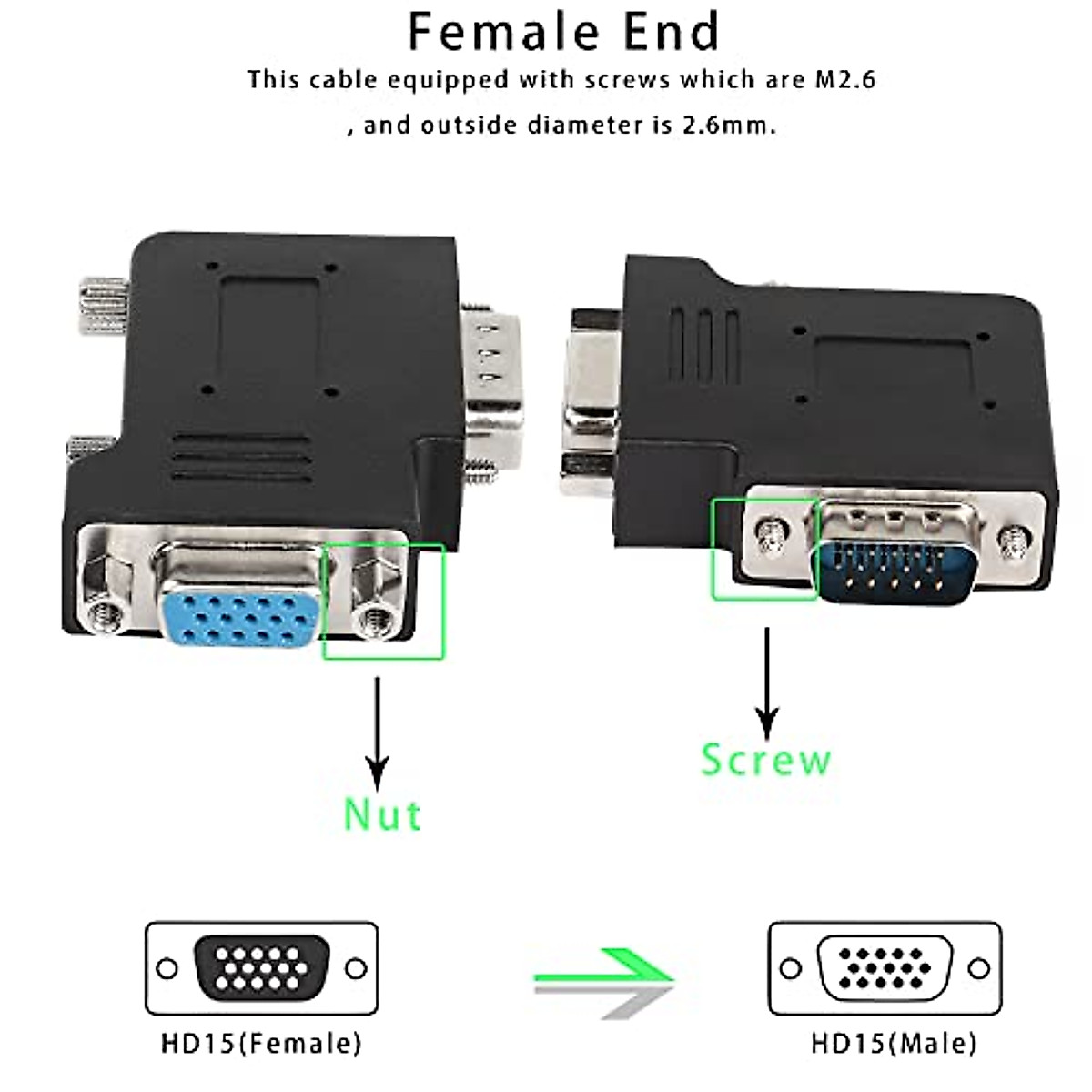 Female End

This cable equipped with screws which are M2.6 , and outside diameter is 2.6mm.

Nut

Screw

HD15(Female)

HD15(Male)