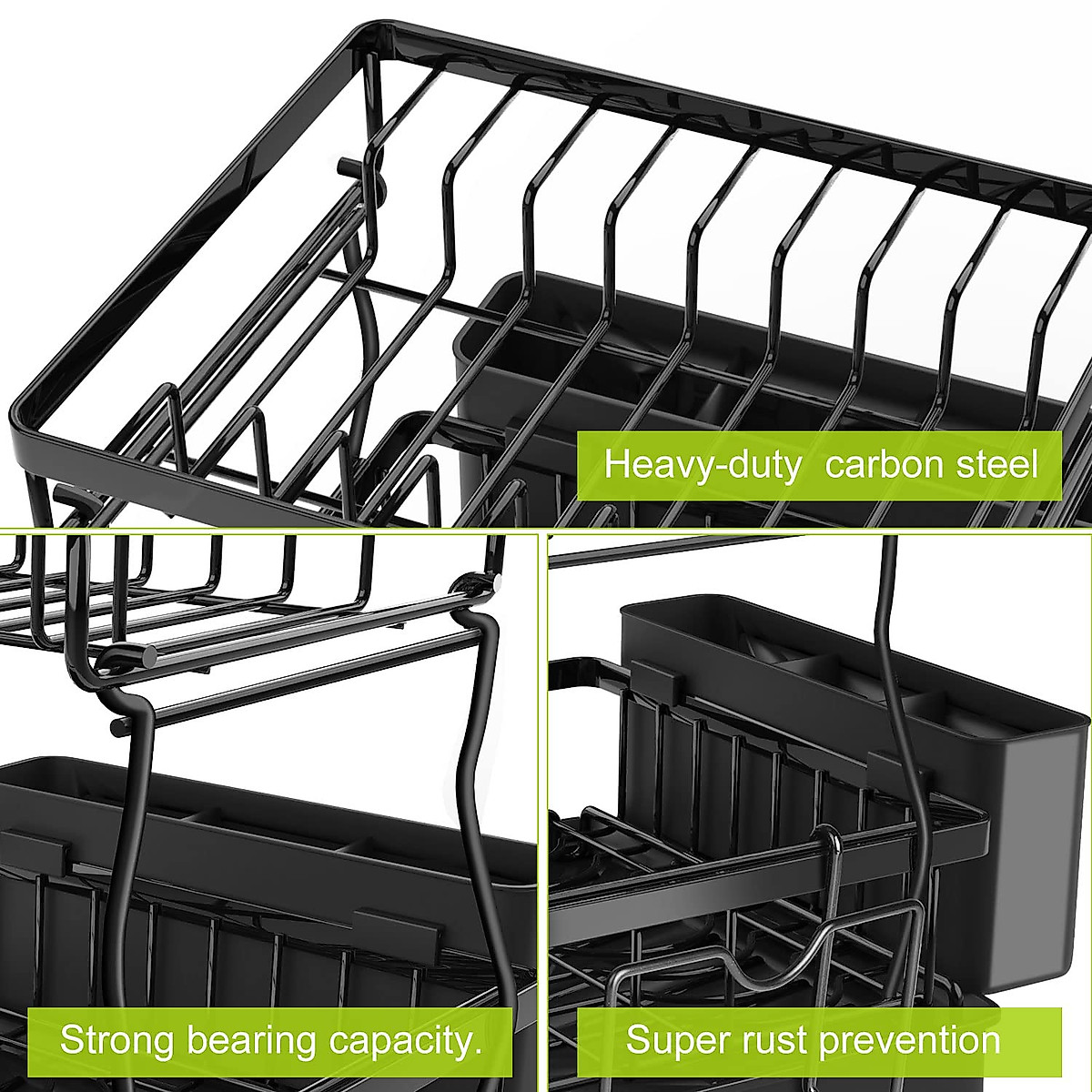 Heavy-duty carbon steel

Strong bearing capacity.

Super rust prevention