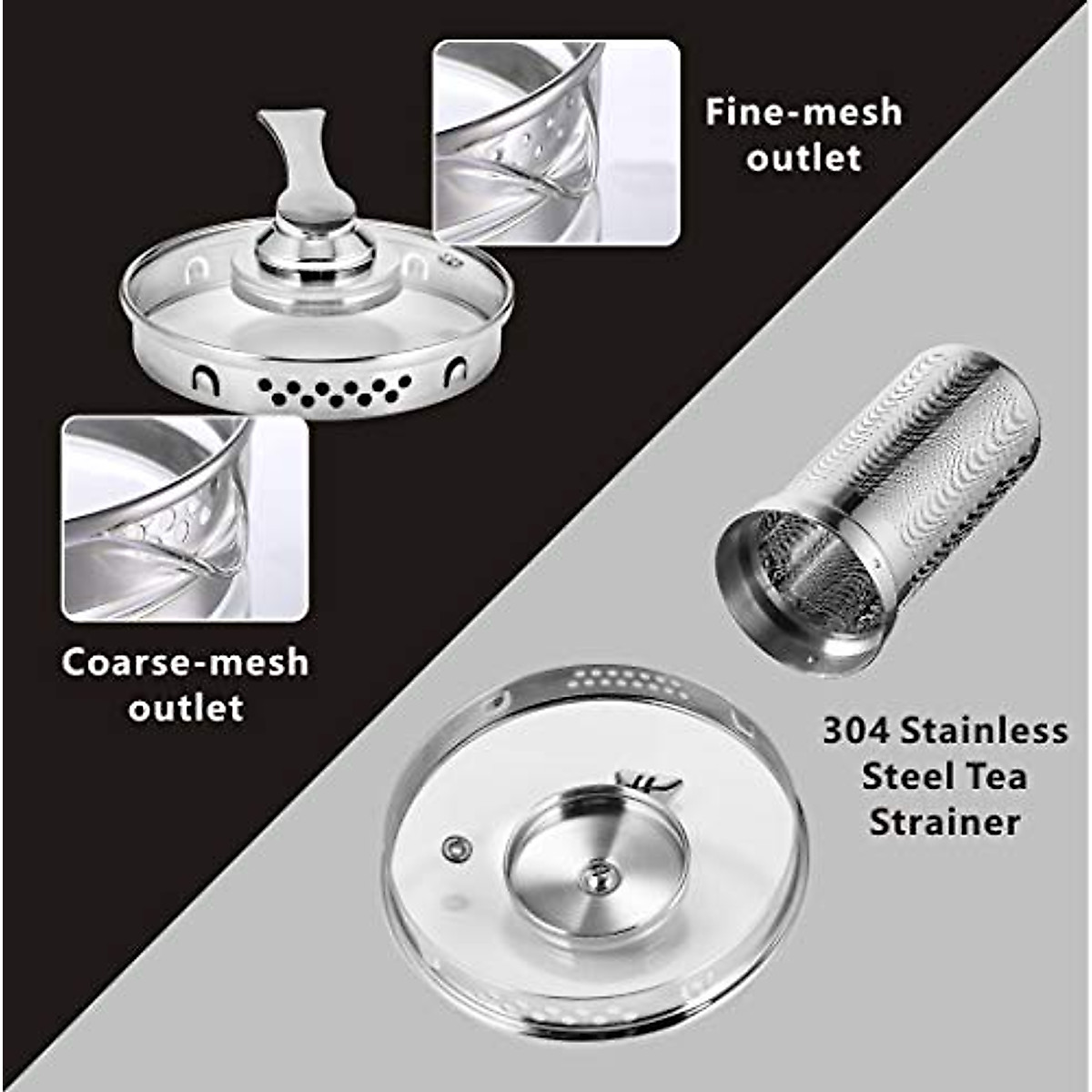 Fine-mesh outlet

Coarse-mesh outlet

304 Stainless Steel Tea Strainer