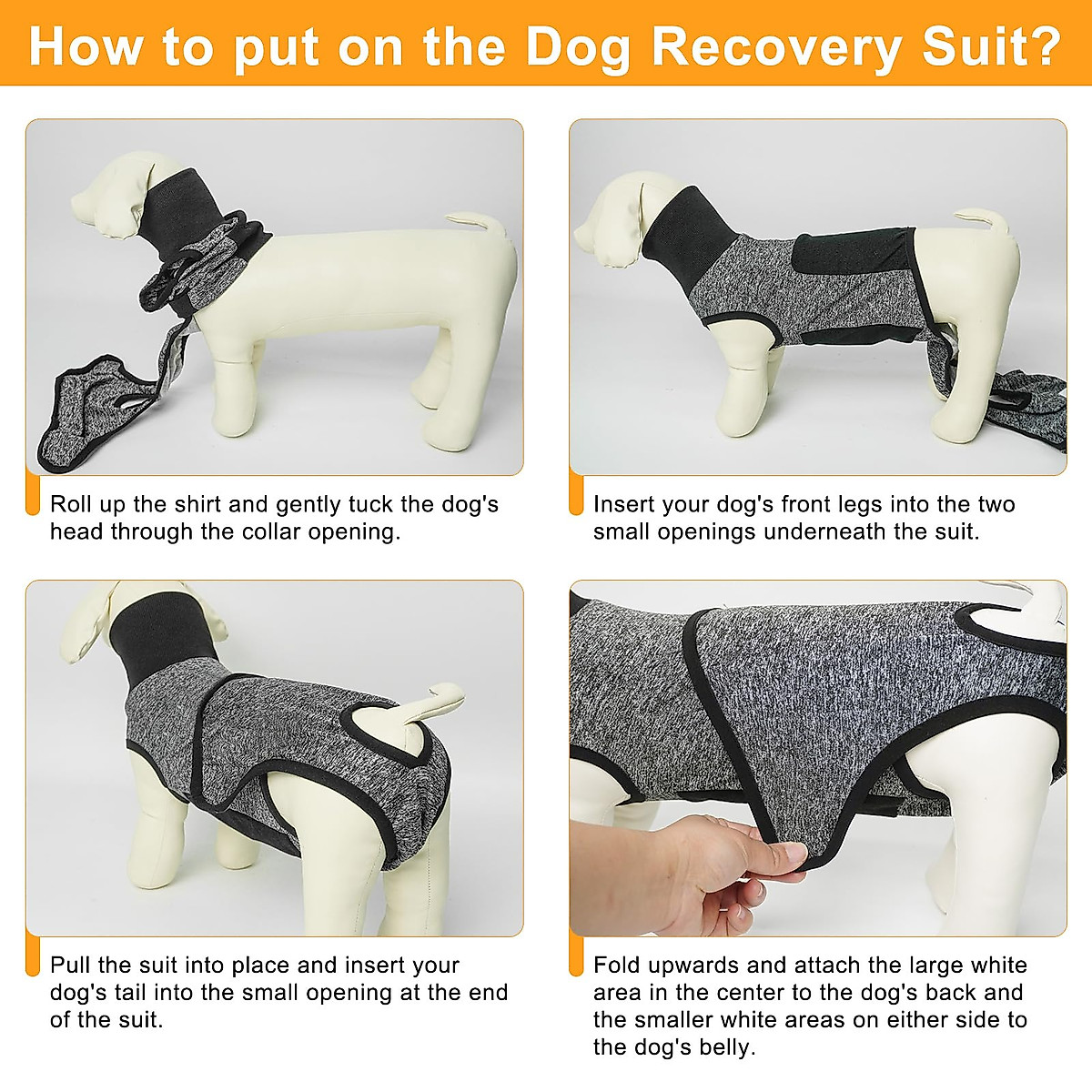 How to put on the Dog Recovery Suit?

Roll up the shirt and gently tuck the dog's head through the collar opening.

Insert your dog's front legs into the two small openings underneath the suit.

Pull the suit into place and insert your dog's tail into the small opening at the end of the suit.

Fold upwards and attach the large white area in the center to the dog's back and the smaller white areas on either side to the dog's belly.