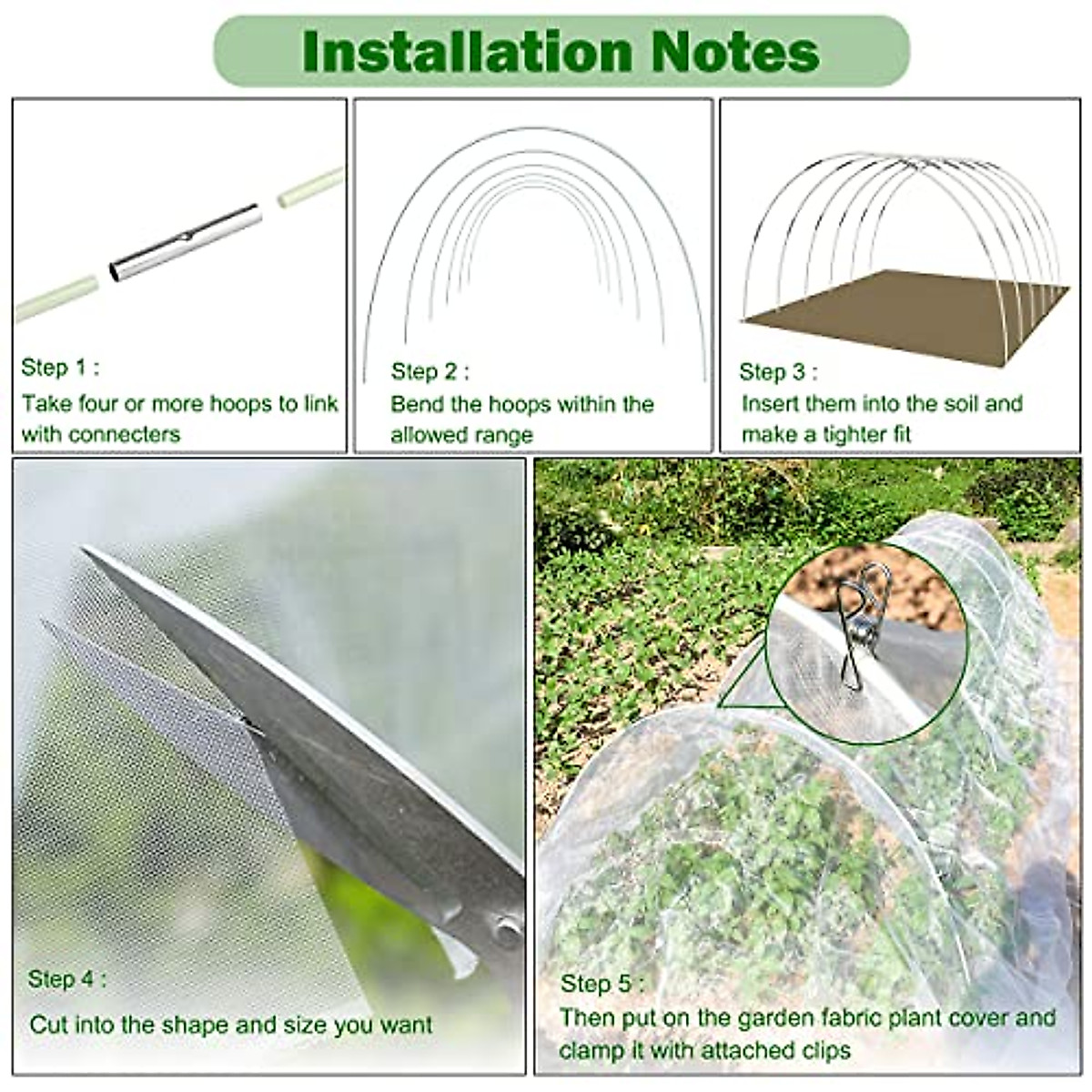 Installation Notes

Step 1 :
Take four or more hoops to link with connecters

Step 2 :
Bend the hoops within the allowed range

Step 3 :
Insert them into the soil and make a tighter fit

Step 4 :
Cut into the shape and size you want

Step 5 :
Then put on the garden fabric plant cover and clamp it with attached clips