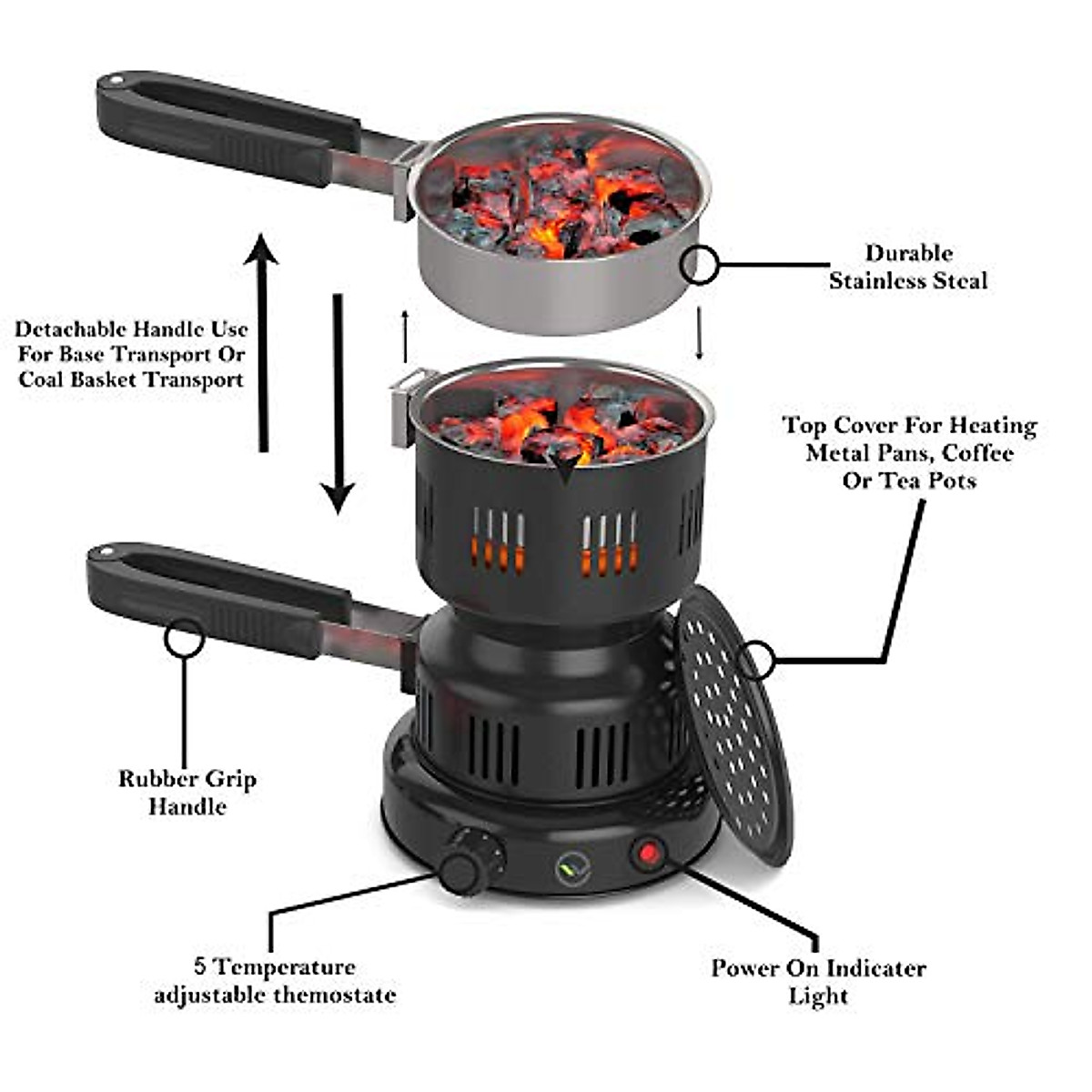 Durable Stainless Steal

Detachable Handle Use For Base Transport Or Coal Basket Transport

Top Cover For Heating Metal Pans, Coffee Or Tea Pots

Rubber Grip Handle

5 Temperature adjustable themostate

Power On Indicater Light