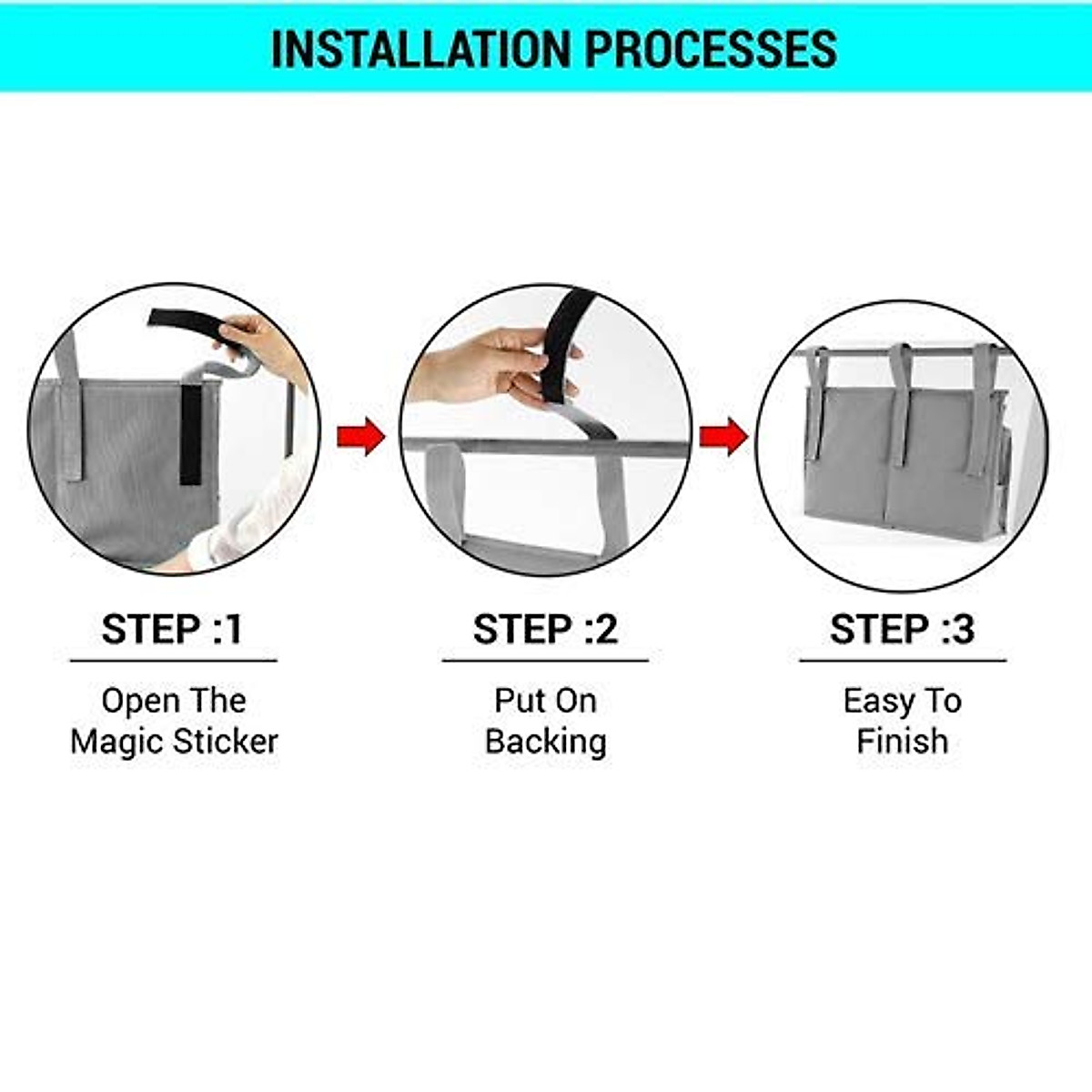 INSTALLATION PROCESSES

STEP :1
Open The Magic Sticker

STEP :2
Put On Backing

STEP :3
Easy To Finish