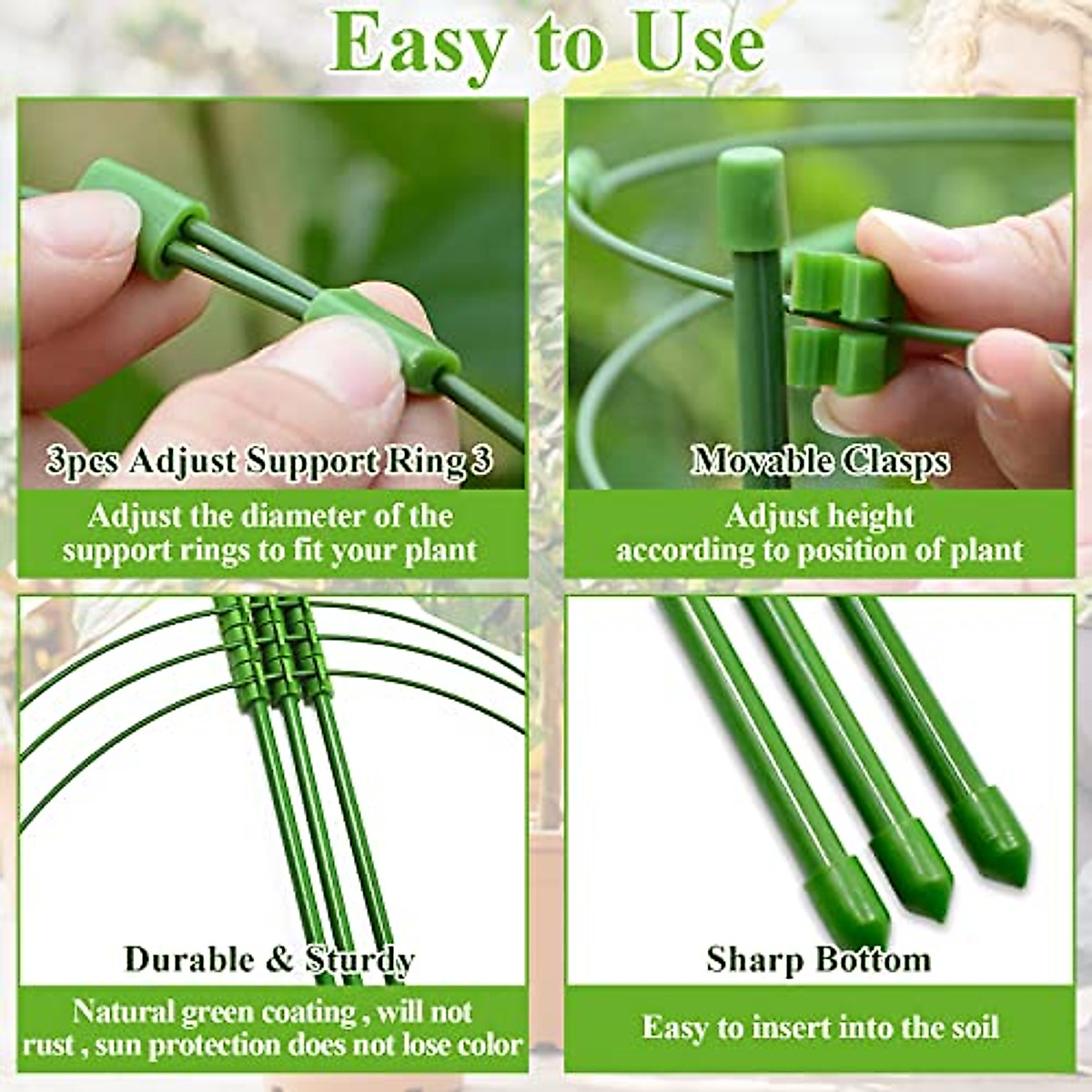 Easy to Use

3pcs Adjust Support Ring 3

Adjust the diameter of the support rings to fit your plant

Movable Clasps

Adjust height according to position of plant

Durable & Sturdy

Natural green coating , will not rust , sun protection does not lose color

Sharp Bottom

Easy to insert into the soil