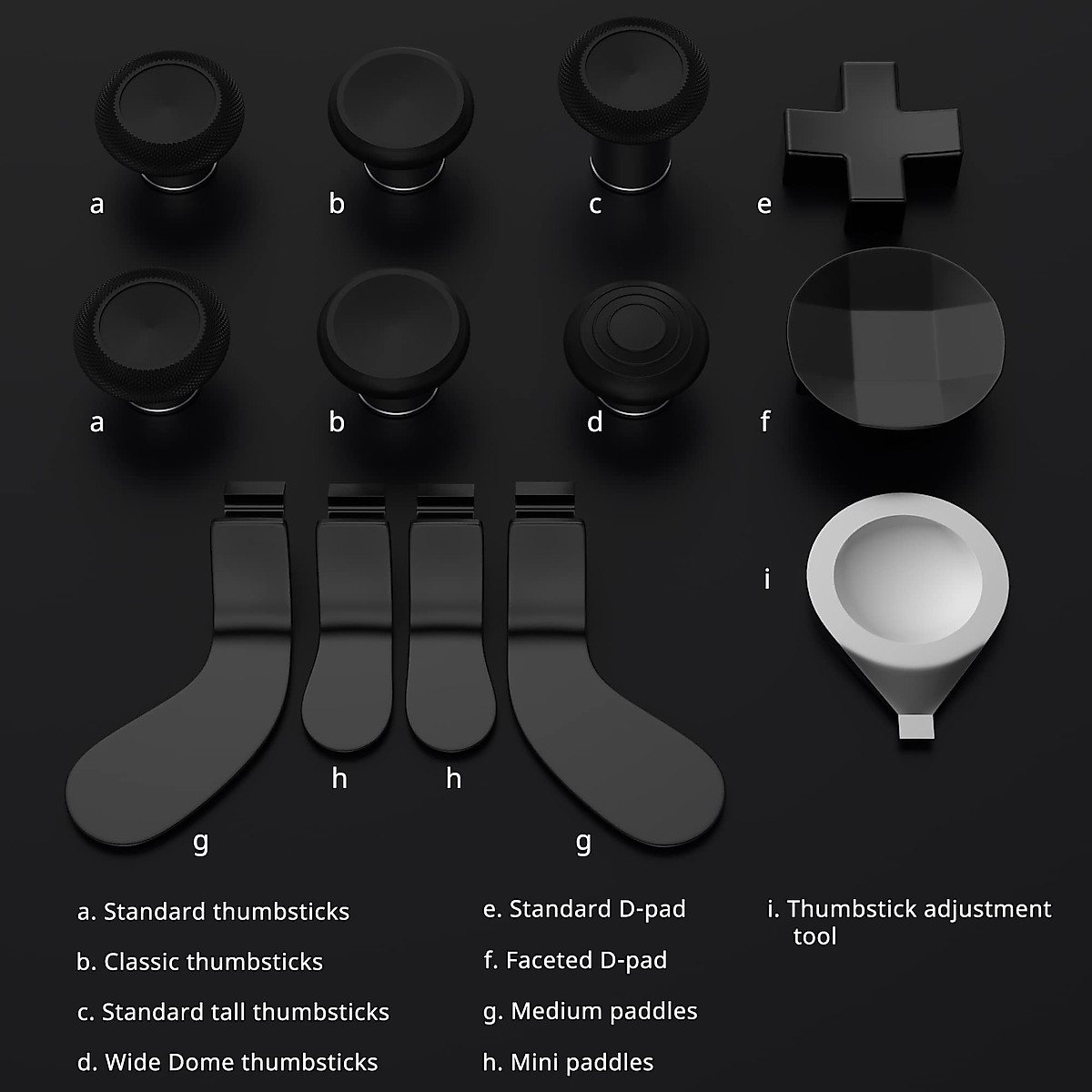 a b c e

a b d f

i

h h

g g

a. Standard thumbsticks

b. Classic thumbsticks

c. Standard tall thumbsticks

d. Wide Dome thumbsticks

e. Standard D-pad

f. Faceted D-pad

g. Medium paddles

h. Mini paddles

i. Thumbstick adjustment tool