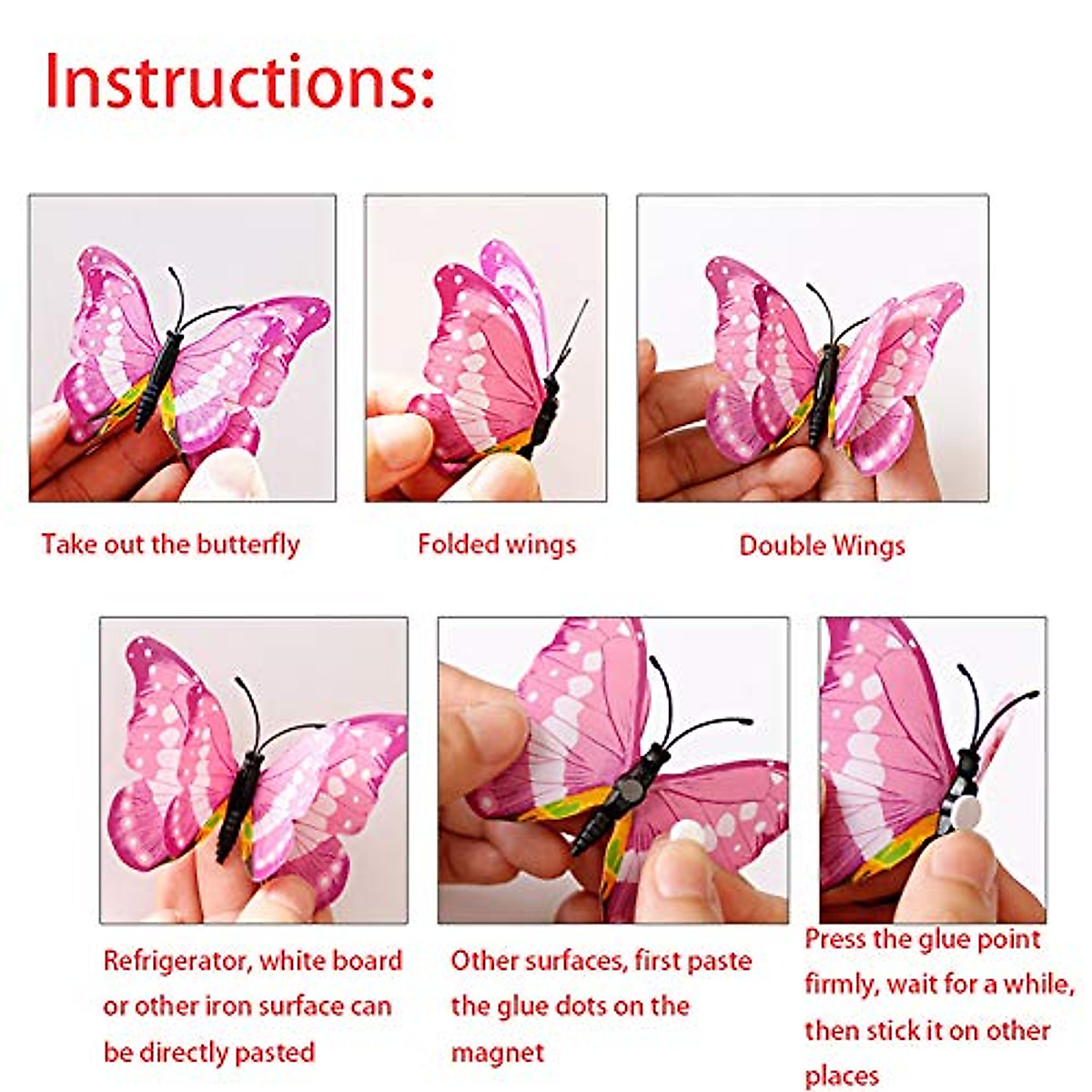 Instructions:

Take out the butterfly

Folded wings

Double Wings

Refrigerator, white board or other iron surface can be directly pasted

Other surfaces, first paste the glue dots on the magnet

Press the glue point firmly, wait for a while, then stick it on other places