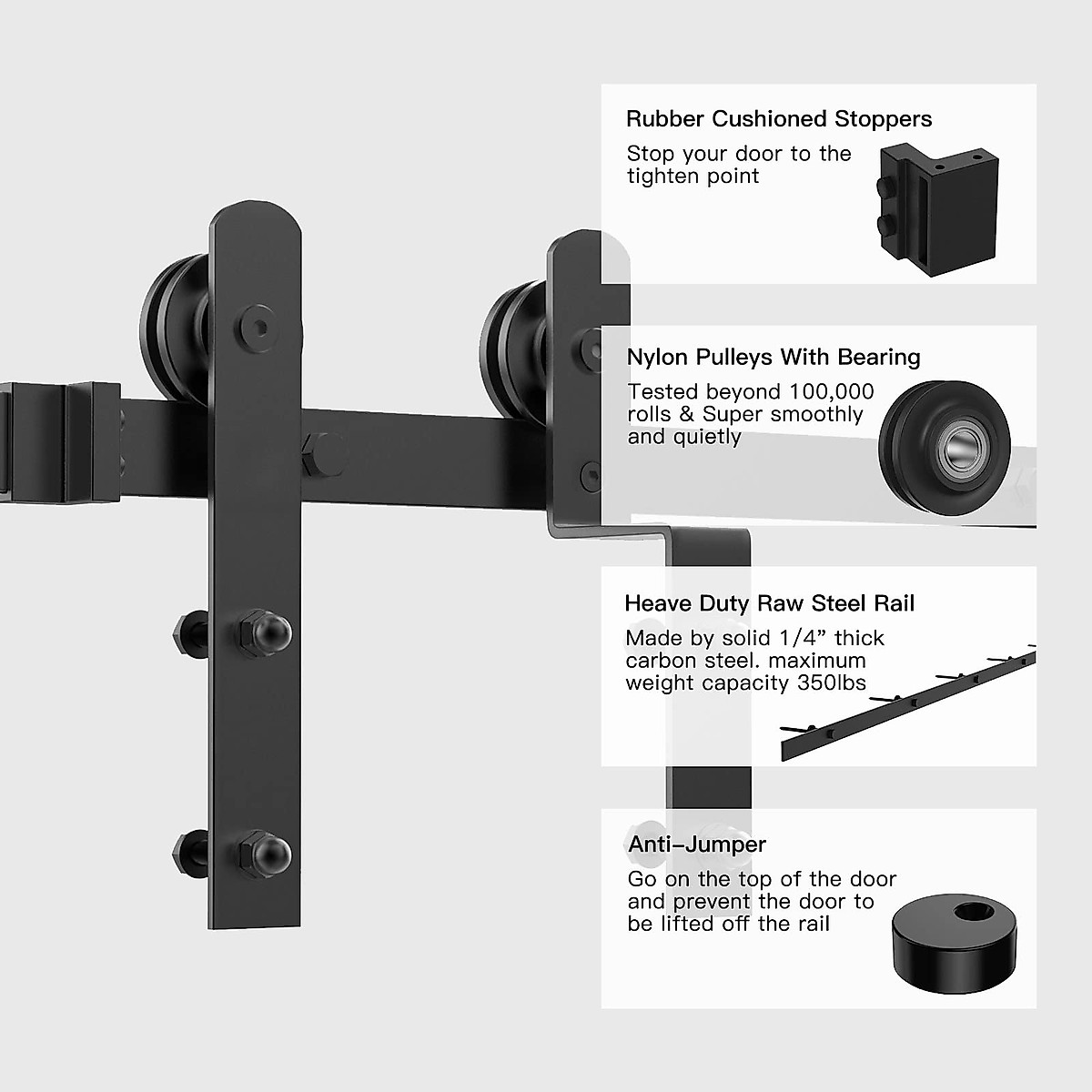 Rubber Cushioned Stoppers
Stop your door to the tighten point

Nylon Pulleys With Bearing
Tested beyond 100,000 rolls & Super smoothly and quietly

Heave Duty Raw Steel Rail
Made by solid 1/4” thick carbon steel. maximum weight capacity 350lbs

Anti-Jumper
Go on the top of the door and prevent the door to be lifted off the rail