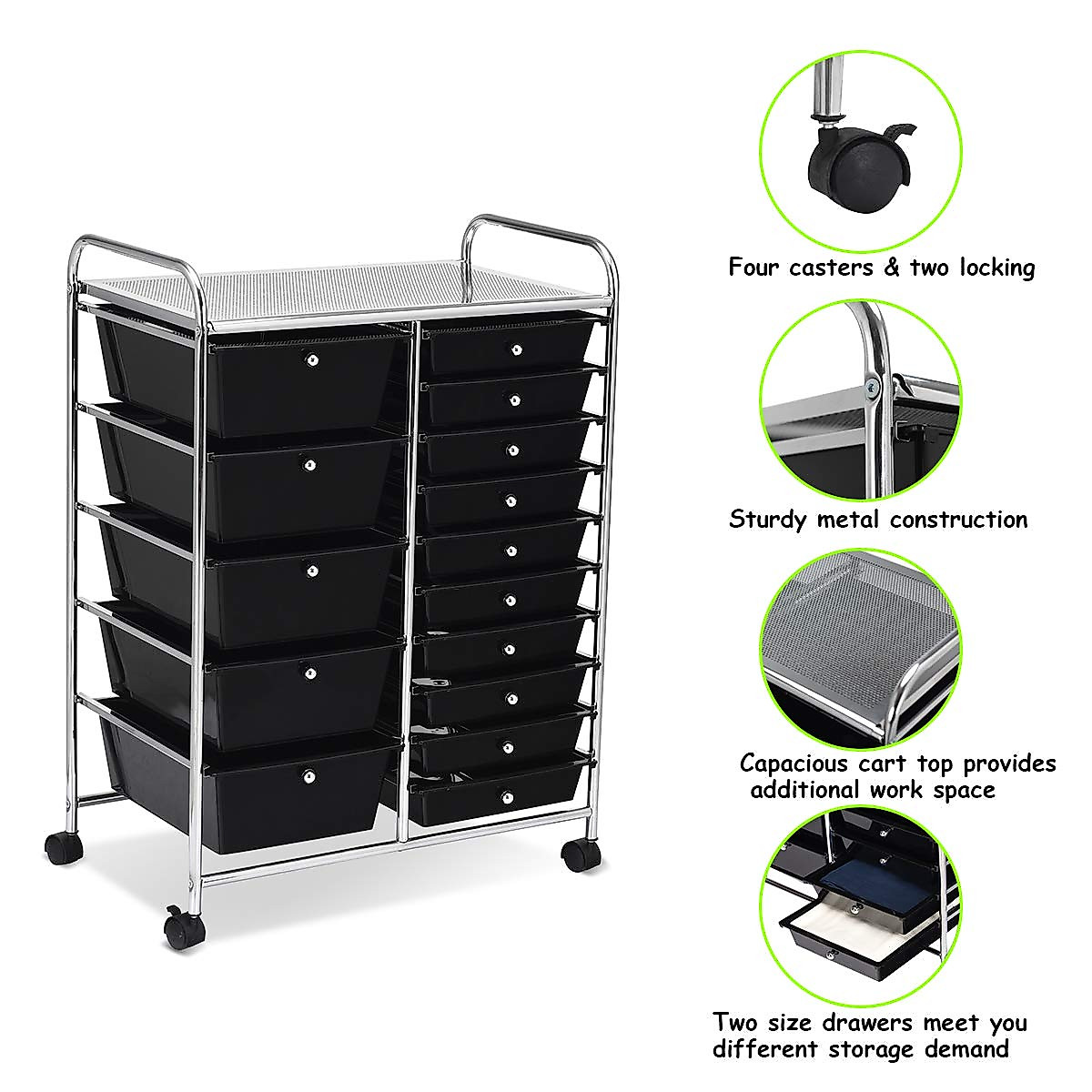 Four casters & two locking

Sturdy metal construction

Capacious cart top provides additional work space

Two size drawers meet you different storage demand