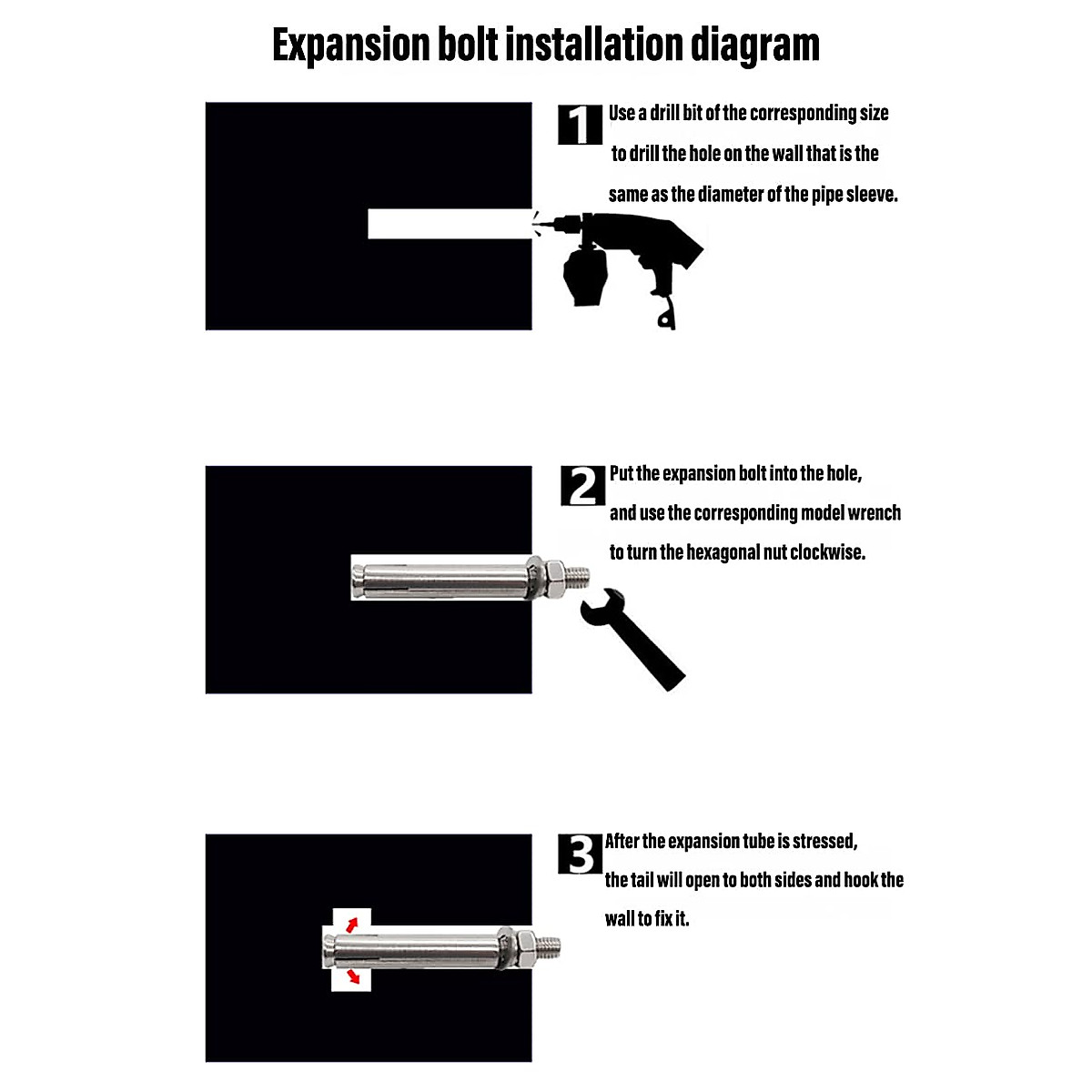 Expansion bolt installation diagram

1 Use a drill bit of the corresponding size to drill the hole on the wall that is the same as the diameter of the pipe sleeve.

2 Put the expansion bolt into the hole, and use the corresponding model wrench to turn the hexagonal nut clockwise.

3 After the expansion tube is stressed, the tail will open to both sides and hook the wall to fix it.