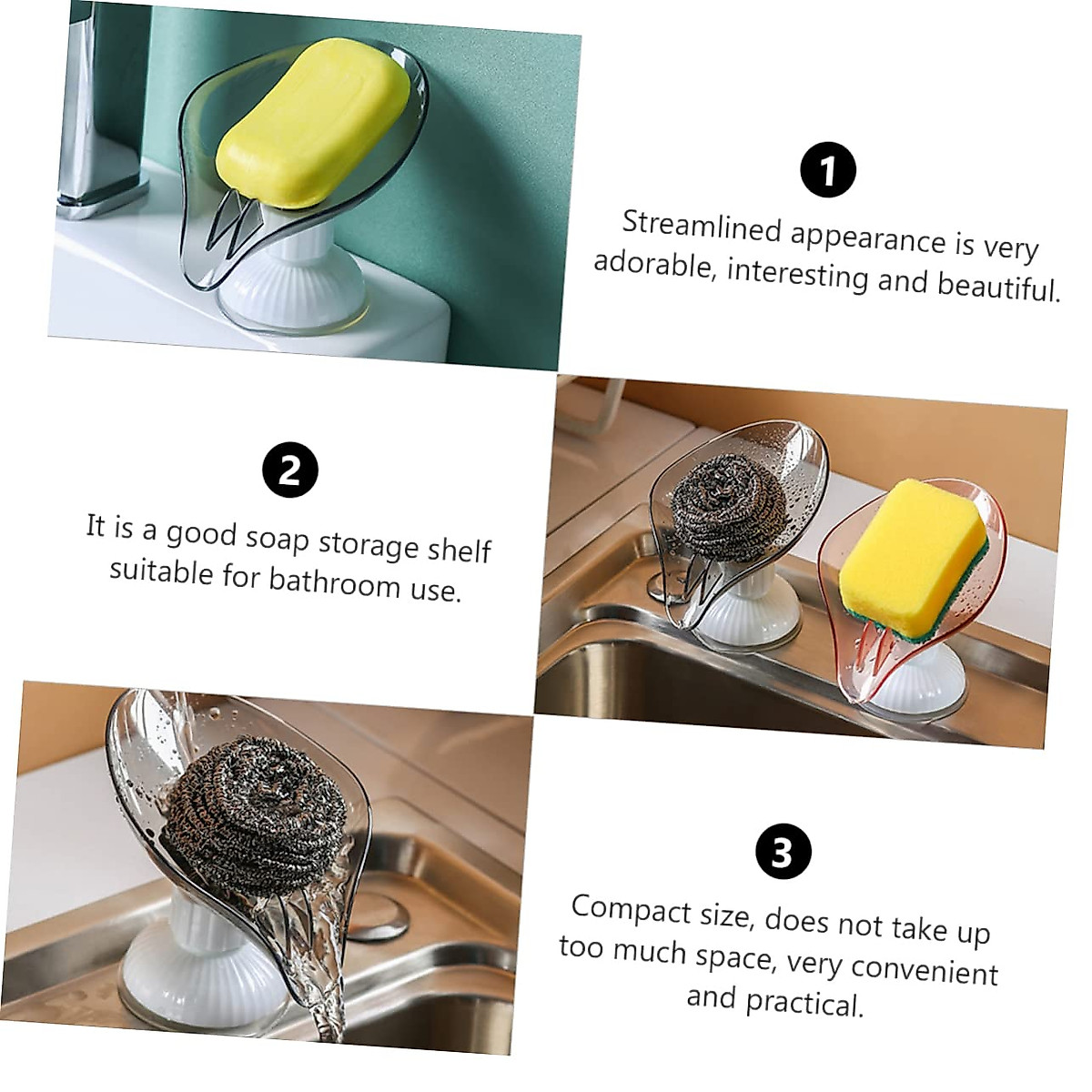 1
Streamlined appearance is very adorable, interesting and beautiful.

2
It is a good soap storage shelf suitable for bathroom use.

3
Compact size, does not take up too much space, very convenient and practical.