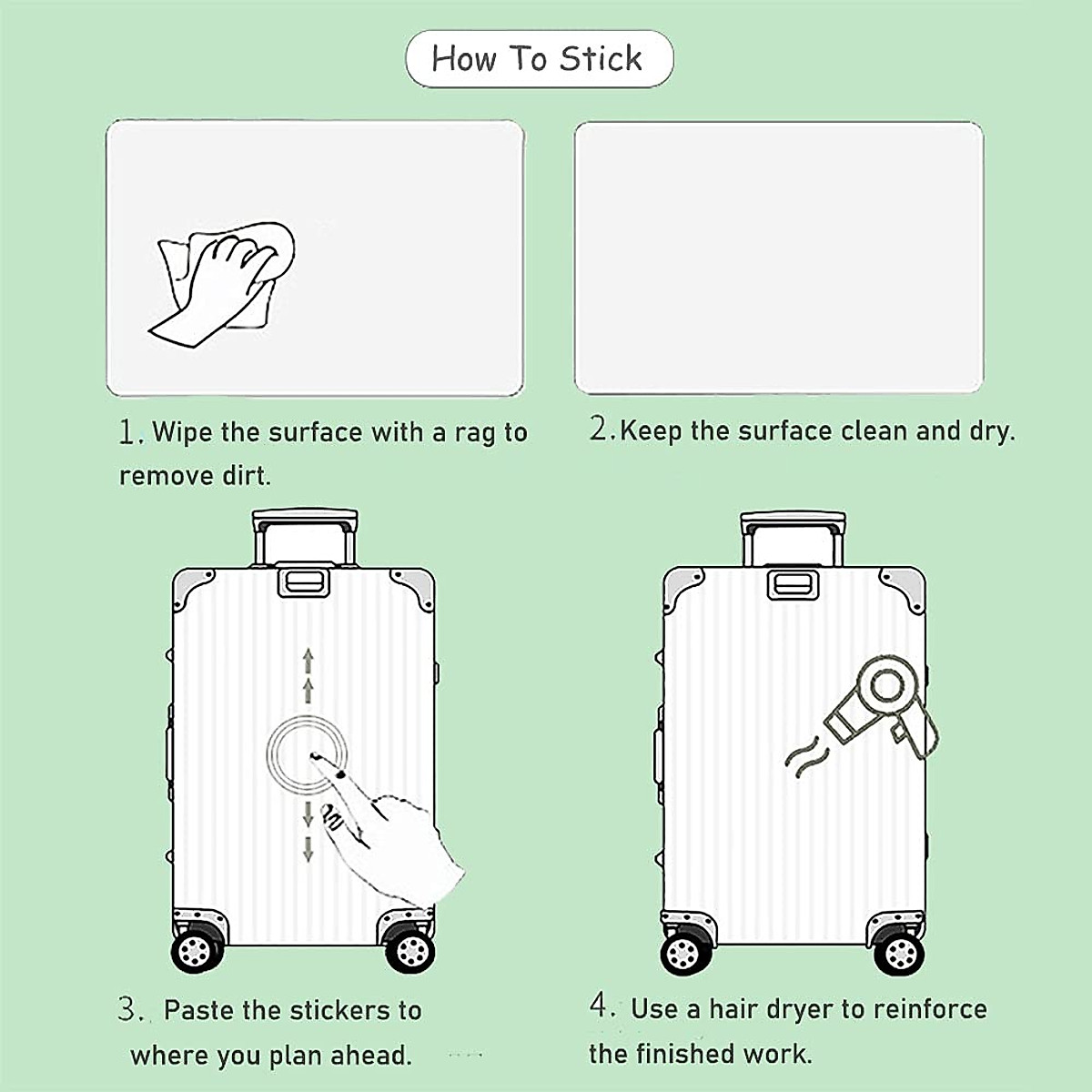 How To Stick

1. Wipe the surface with a rag to remove dirt.

2. Keep the surface clean and dry.

3. Paste the stickers to where you plan ahead.

4. Use a hair dryer to reinforce the finished work.