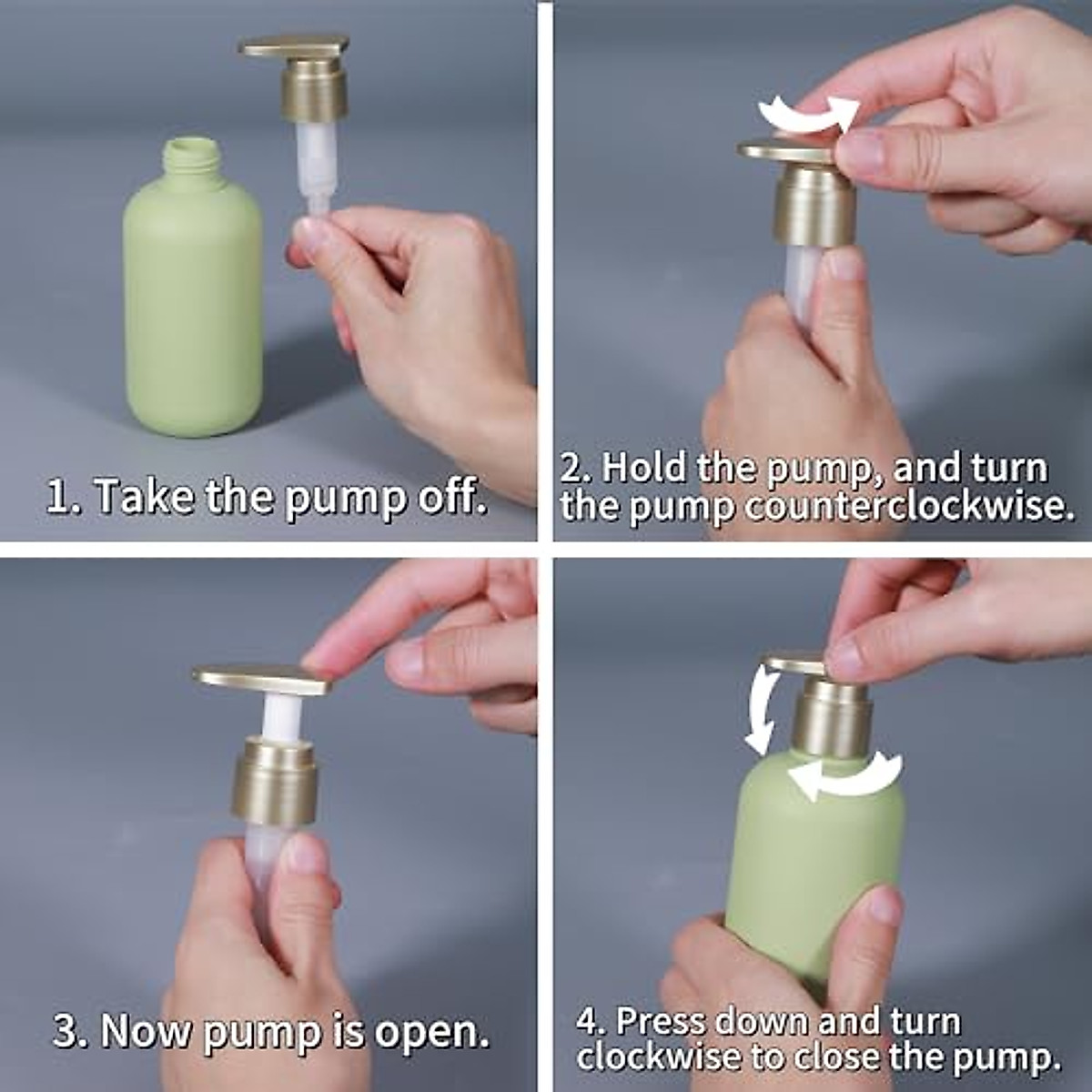 1. Take the pump off.

2. Hold the pump, and turn the pump counterclockwise.

3. Now pump is open.

4. Press down and turn clockwise to close the pump.