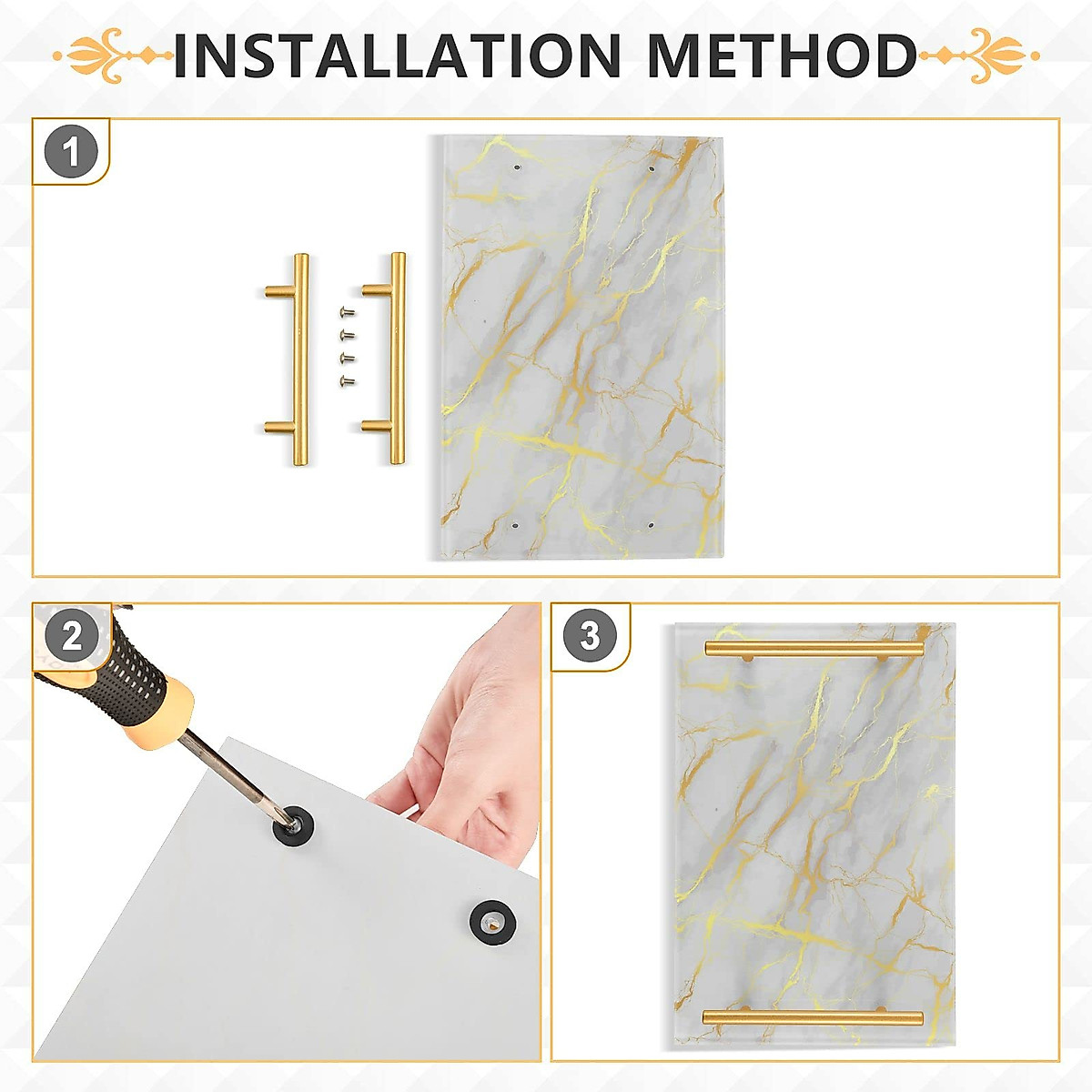 INSTALLATION METHOD

1

2

3