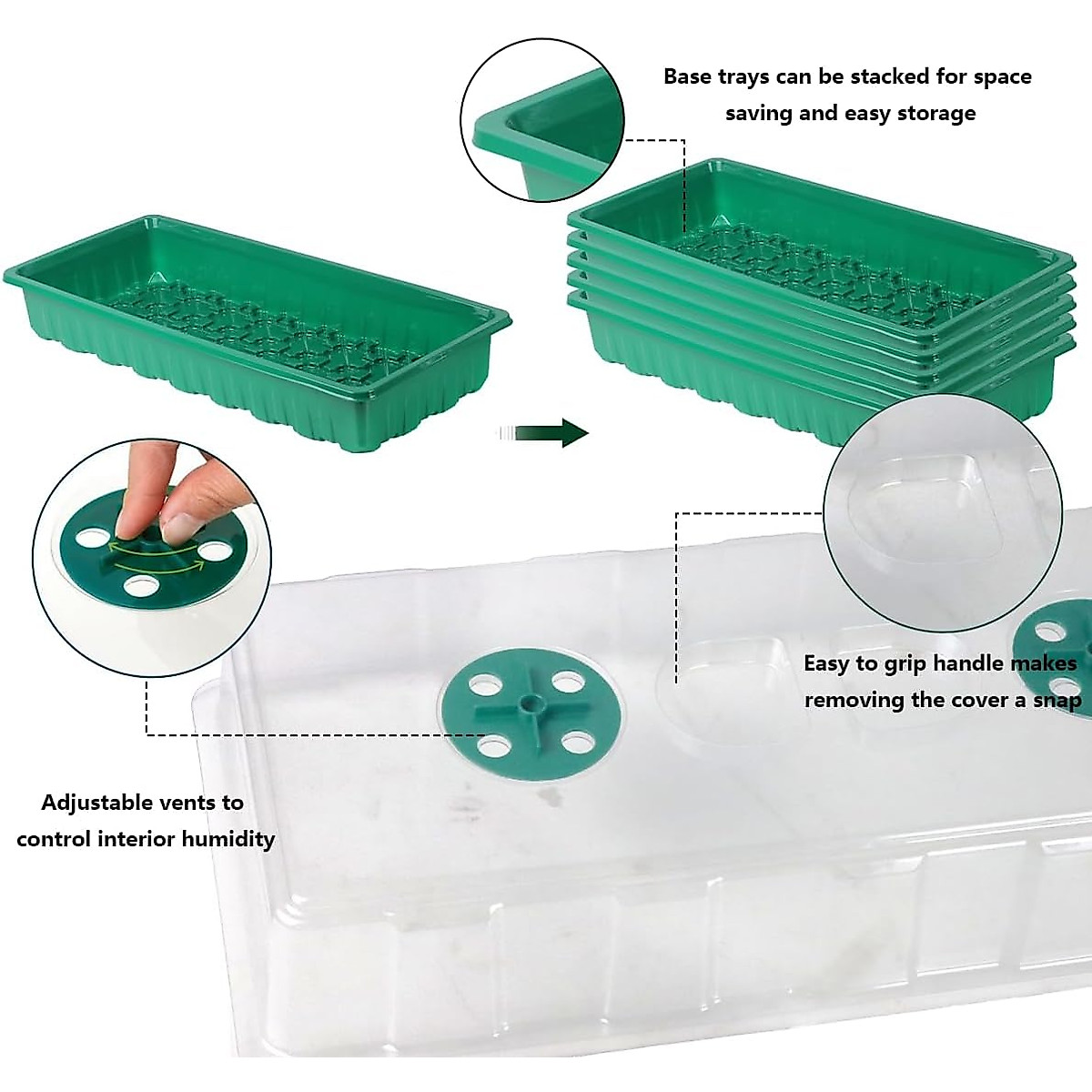 Base trays can be stacked for space saving and easy storage

Easy to grip handle makes removing the cover a snap

Adjustable vents to control interior humidity