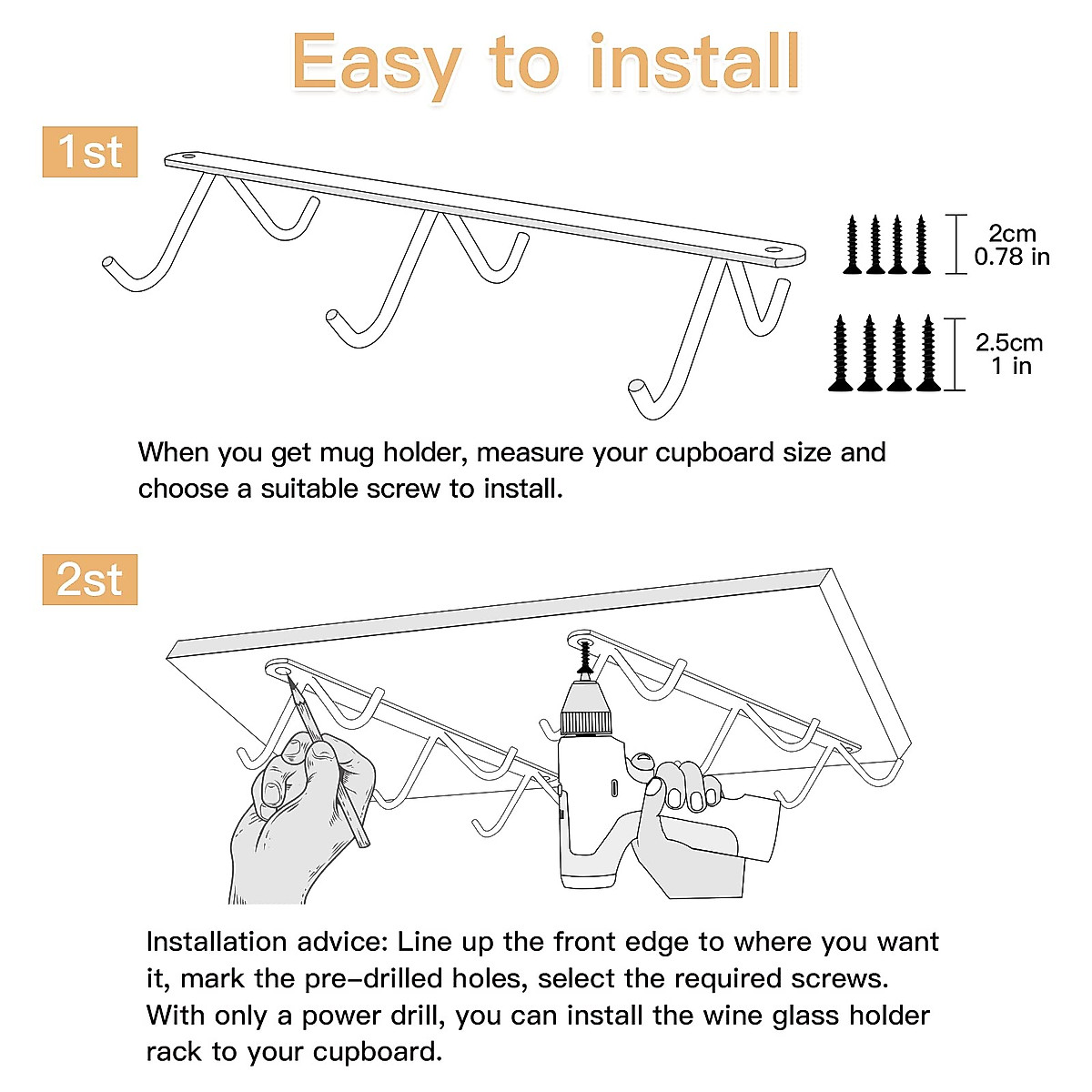 Easy to install

1st

2cm
0.78 in

2.5cm
1 in

When you get mug holder, measure your cupboard size and choose a suitable screw to install.

2st

Installation advice: Line up the front edge to where you want it, mark the pre-drilled holes, select the required screws. With only a power drill, you can install the wine glass holder rack to your cupboard.