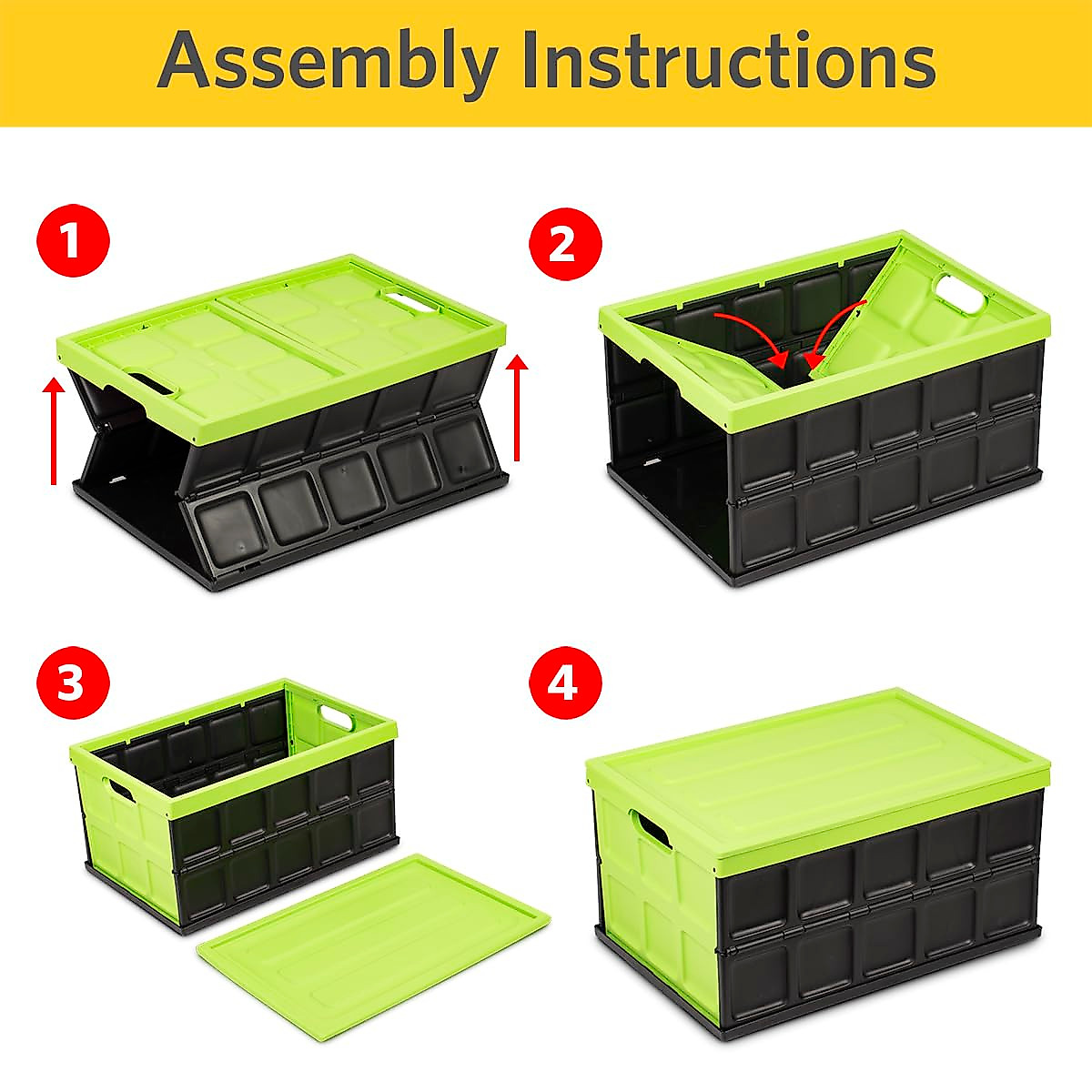 Assembly Instructions

1

2

3

4