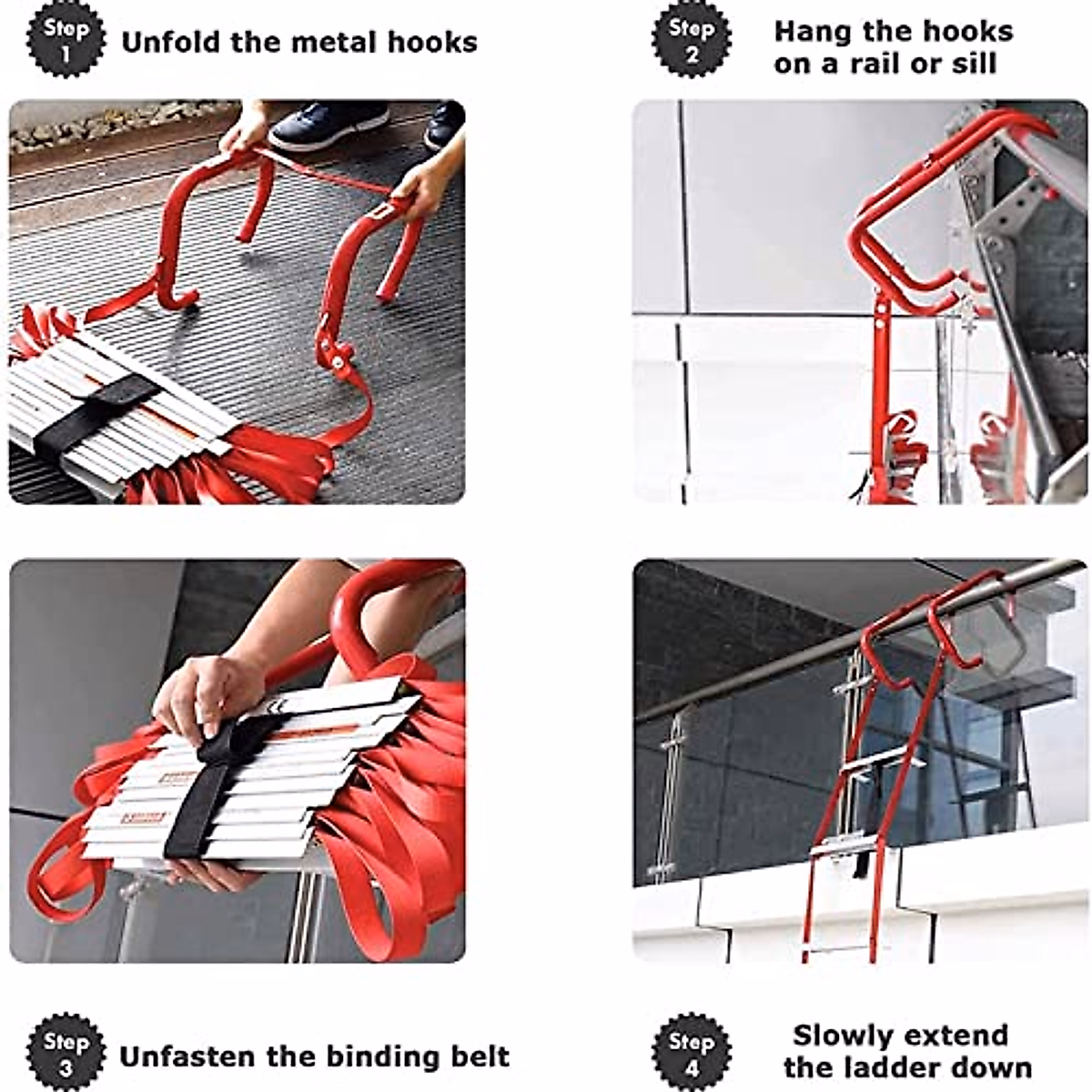 Step 1 Unfold the metal hooks

Step 2 Hang the hooks on a rail or sill

Step 3 Unfasten the binding belt

Step 4 Slowly extend the ladder down