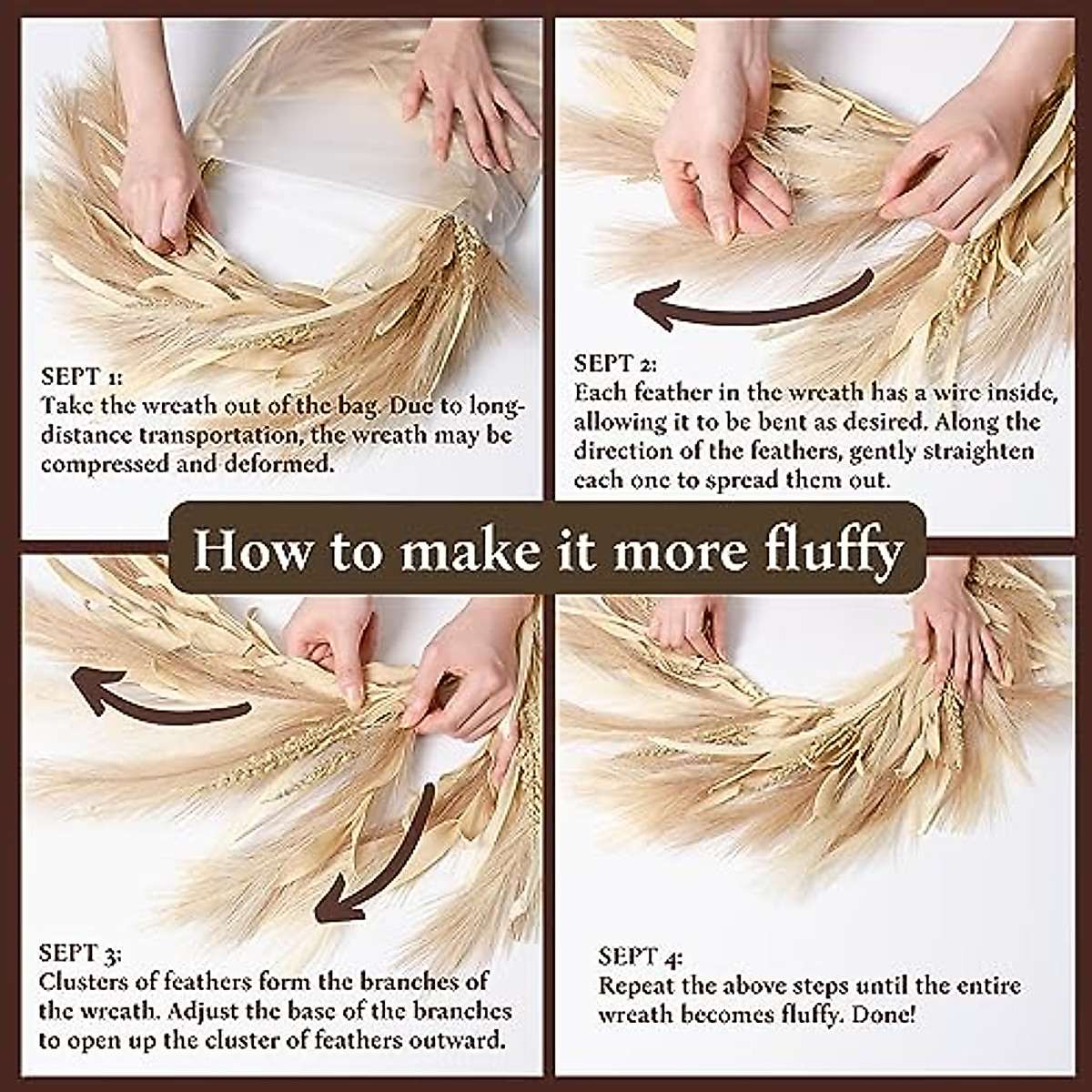 SEPT 1:
Take the wreath out of the bag. Due to long-distance transportation, the wreath may be compressed and deformed.

SEPT 2:
Each feather in the wreath has a wire inside, allowing it to be bent as desired. Along the direction of the feathers, gently straighten each one to spread them out.

How to make it more fluffy

SEPT 3:
Clusters of feathers form the branches of the wreath. Adjust the base of the branches to open up the cluster of feathers outward.

SEPT 4:
Repeat the above steps until the entire wreath becomes fluffy. Done!