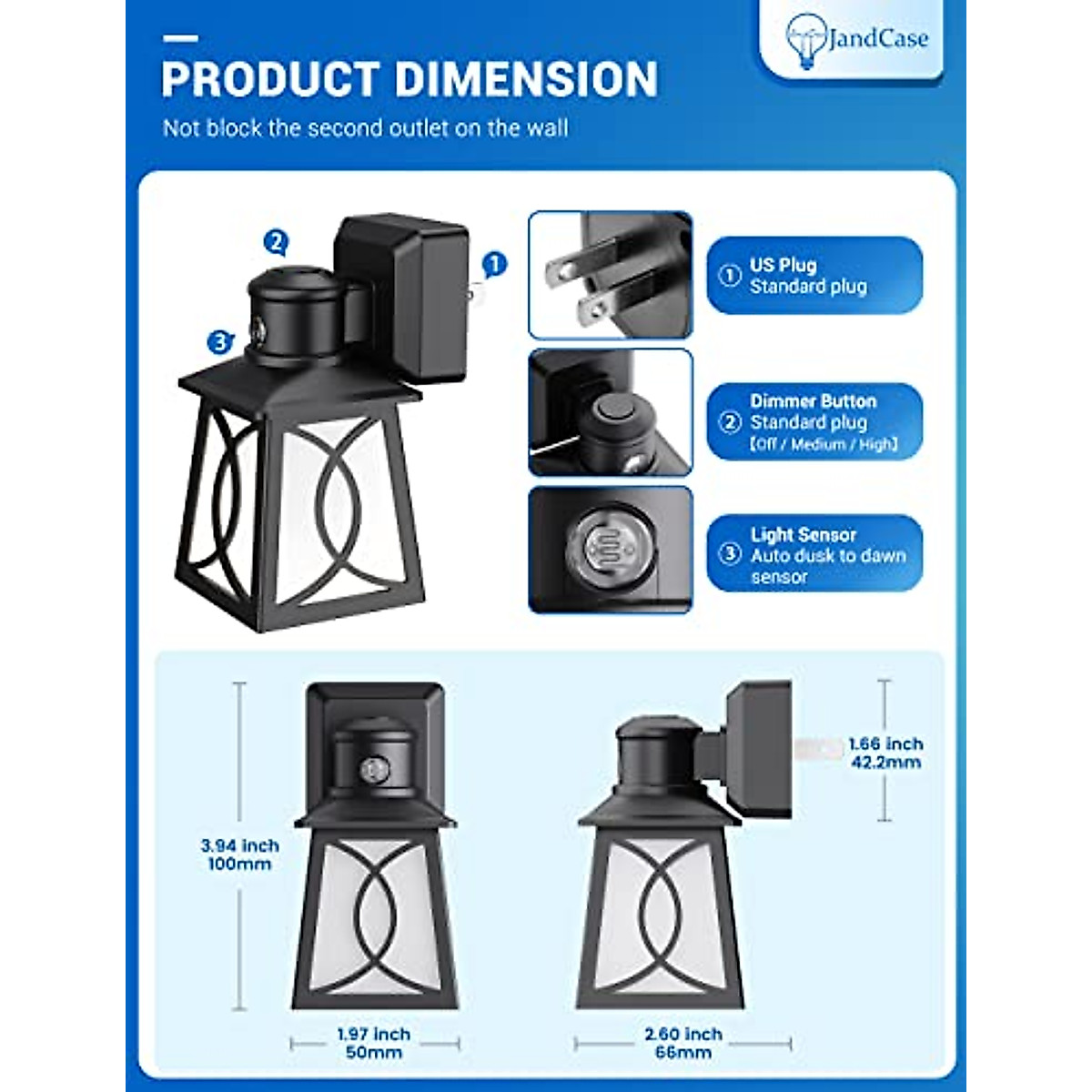 JandCase

PRODUCT DIMENSION

Not block the second outlet on the wall

2

1

3

① US Plug
Standard plug

② Dimmer Button
Standard plug
【Off / Medium / High】

③ Light Sensor
Auto dusk to dawn sensor

3.94 inch
100mm

1.97 inch
50mm

1.66 inch
42.2mm

2.60 inch
66mm