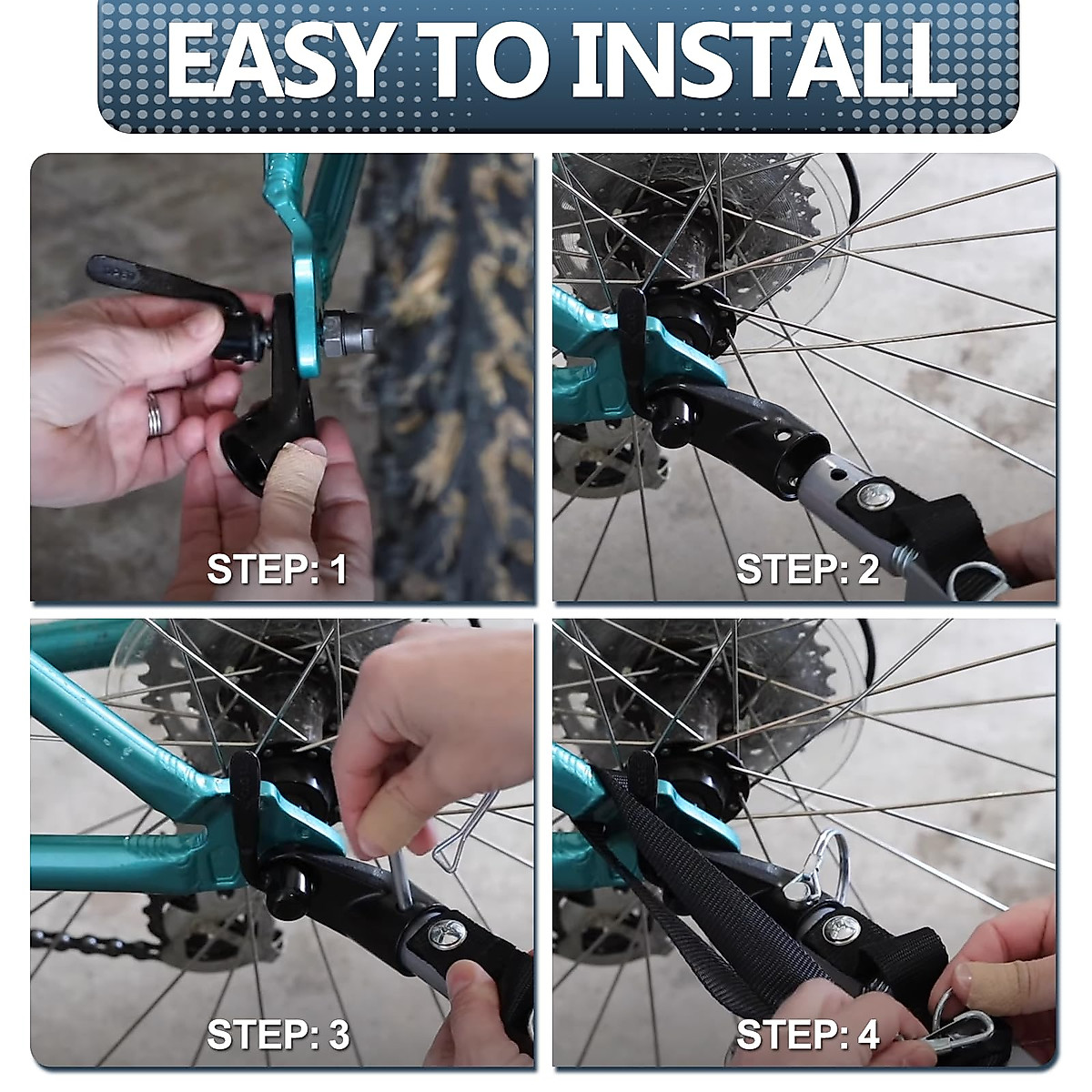 EASY TO INSTALL

STEP: 1

STEP: 2

STEP: 3

STEP: 4