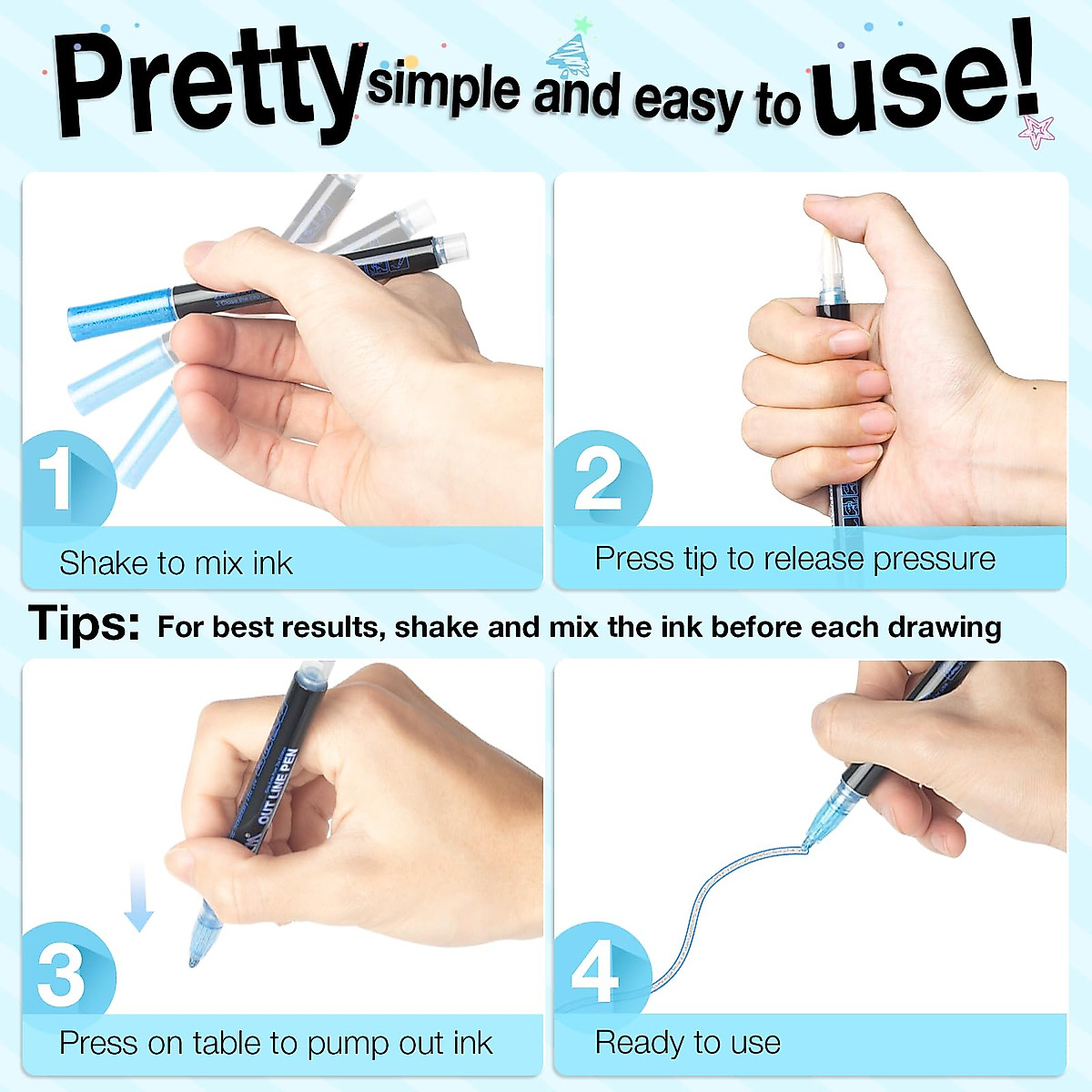 Pretty simple and easy to use!

1
Shake to mix ink

2
Press tip to release pressure

Tips: For best results, shake and mix the ink before each drawing

OUT LINE PEN

3
Press on table to pump out ink

4
Ready to use