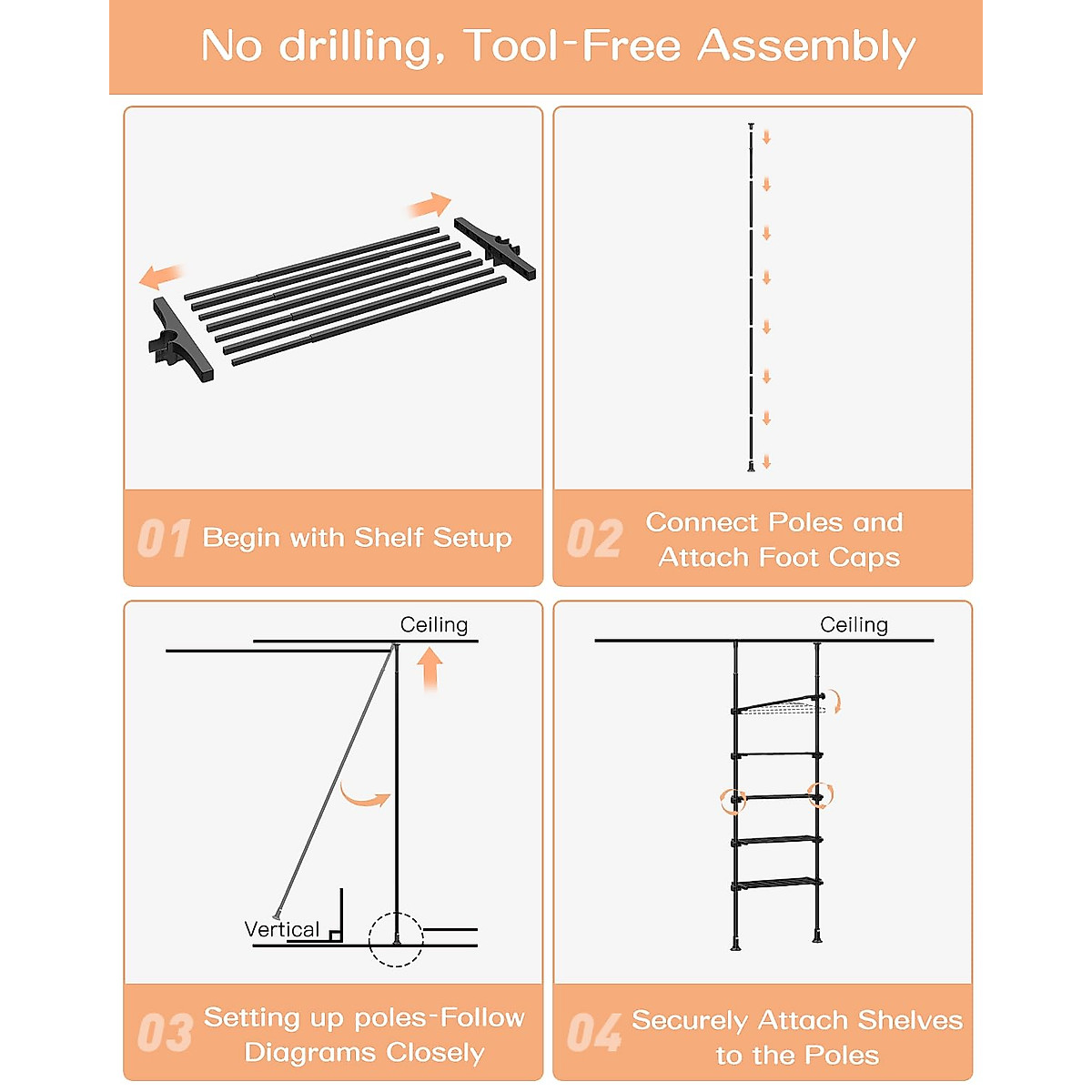 No drilling, Tool-Free Assembly

01 Begin with Shelf Setup

02 Connect Poles and Attach Foot Caps

Ceiling

Vertical

03 Setting up poles-Follow Diagrams Closely

Ceiling

04 Securely Attach Shelves to the Poles