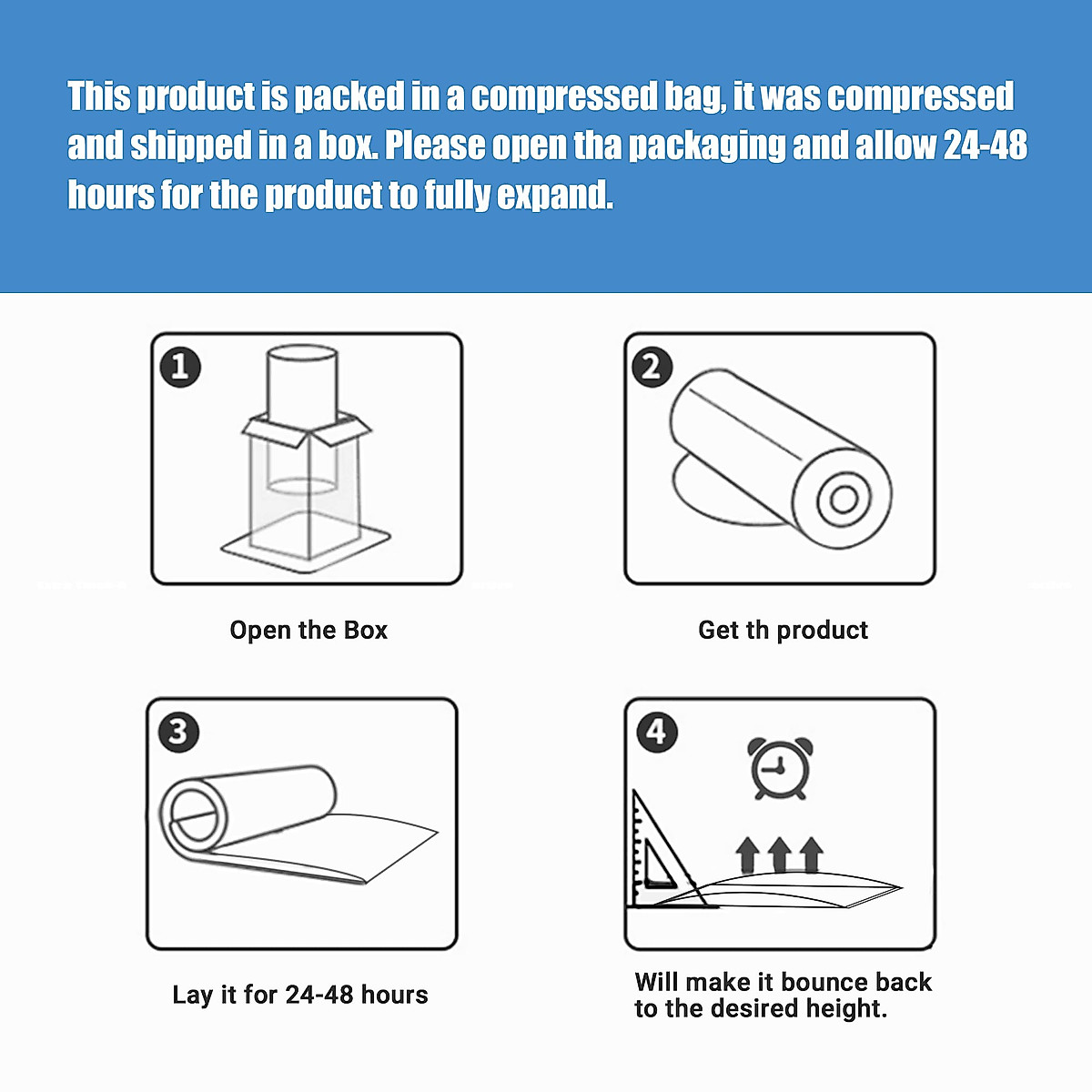 This product is packed in a compressed bag, it was compressed and shipped in a box. Please open tha packaging and allow 24-48 hours for the product to fully expand.

1

Open the Box

2

Get th product

3

Lay it for 24-48 hours

4

Will make it bounce back to the desired height.