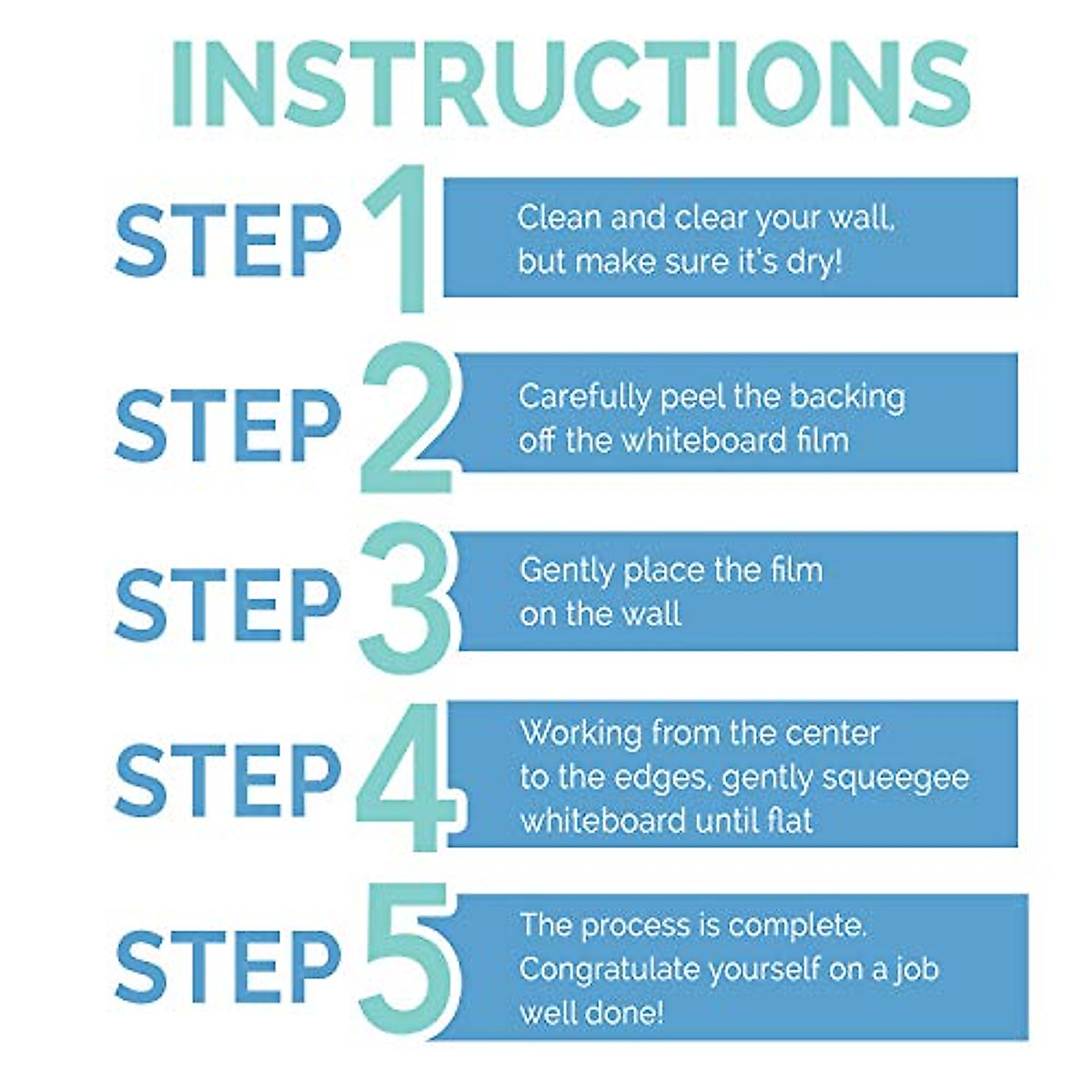 INSTRUCTIONS

STEP 1
Clean and clear your wall, but make sure it's dry!

STEP 2
Carefully peel the backing off the whiteboard film

STEP 3
Gently place the film on the wall

STEP 4
Working from the center to the edges, gently squeegee whiteboard until flat

STEP 5
The process is complete. Congratulate yourself on a job well done!