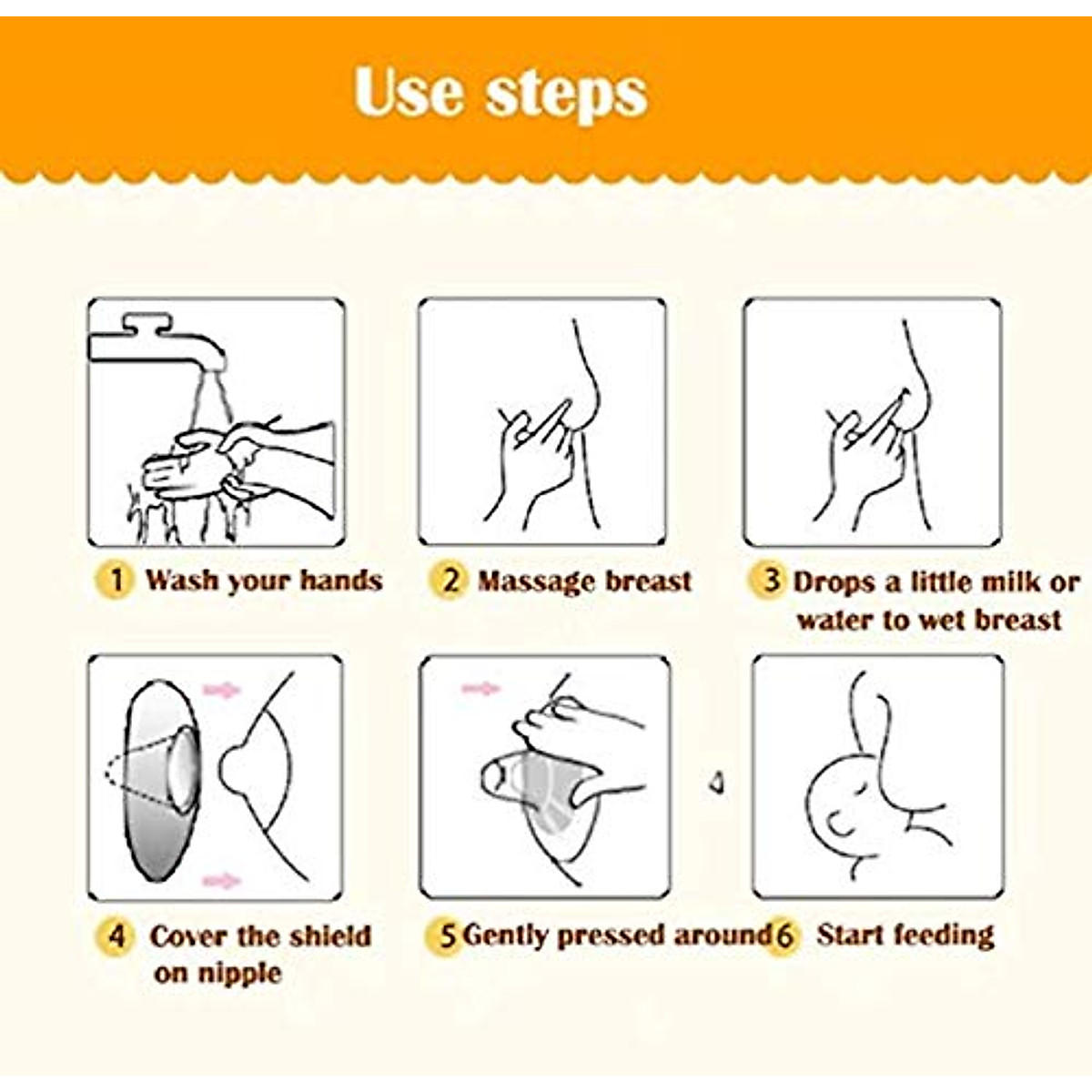 Use steps

1 Wash your hands

2 Massage breast

3 Drops a little milk or water to wet breast

4 Cover the shield on nipple

5 Gently pressed around

6 Start feeding