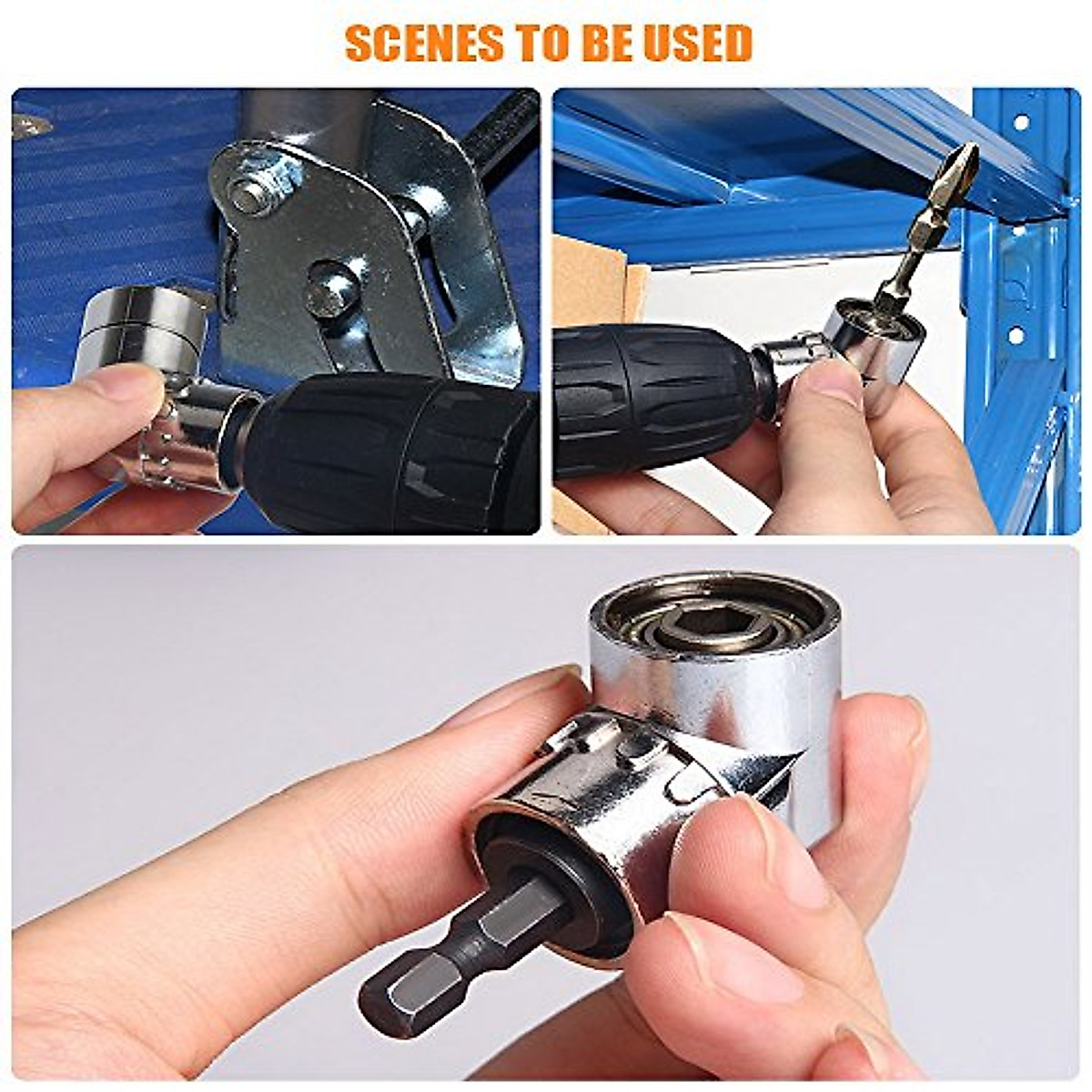 SCENES TO BE USED