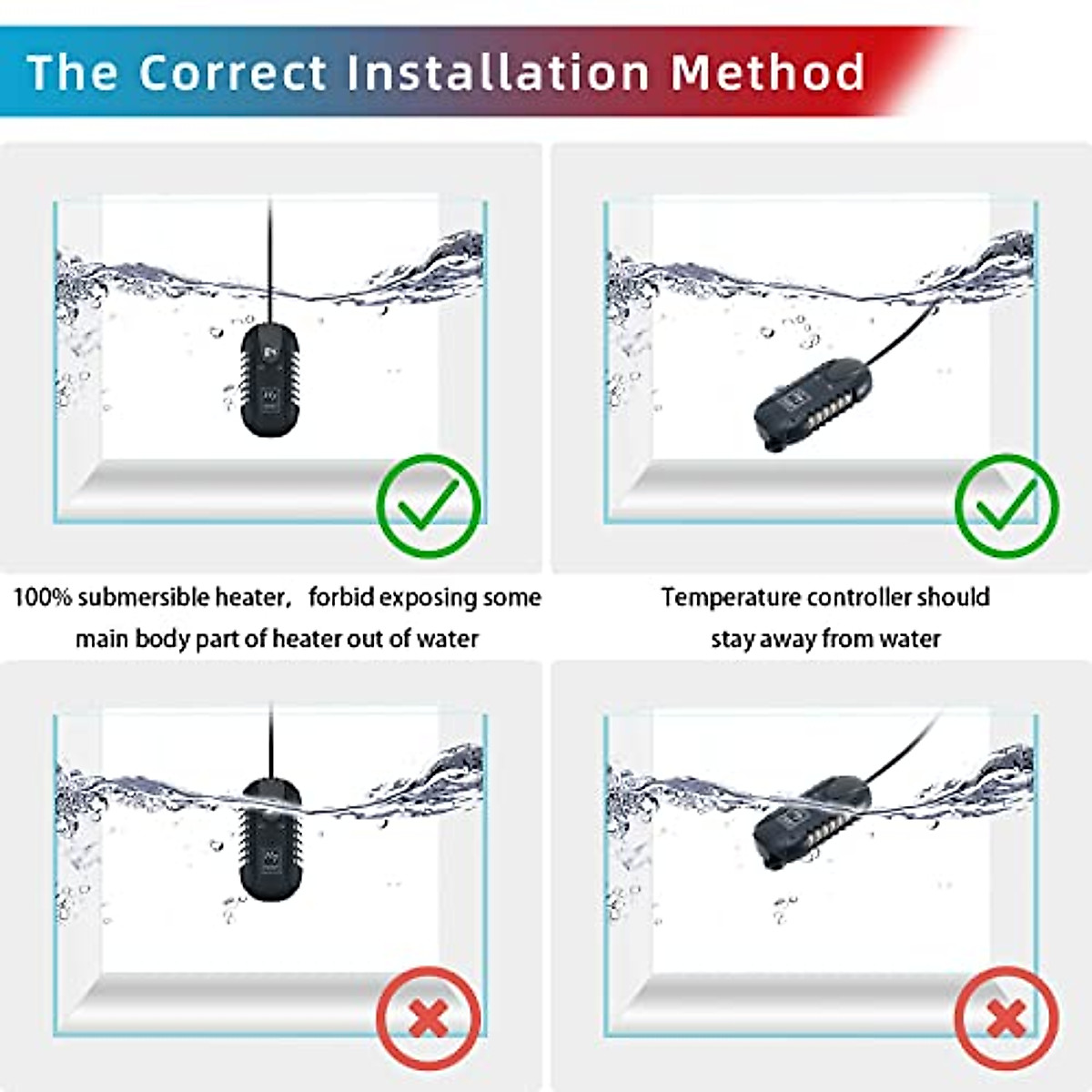 The Correct Installation Method

100% submersible heater， forbid exposing some main body part of heater out of water

Temperature controller should stay away from water